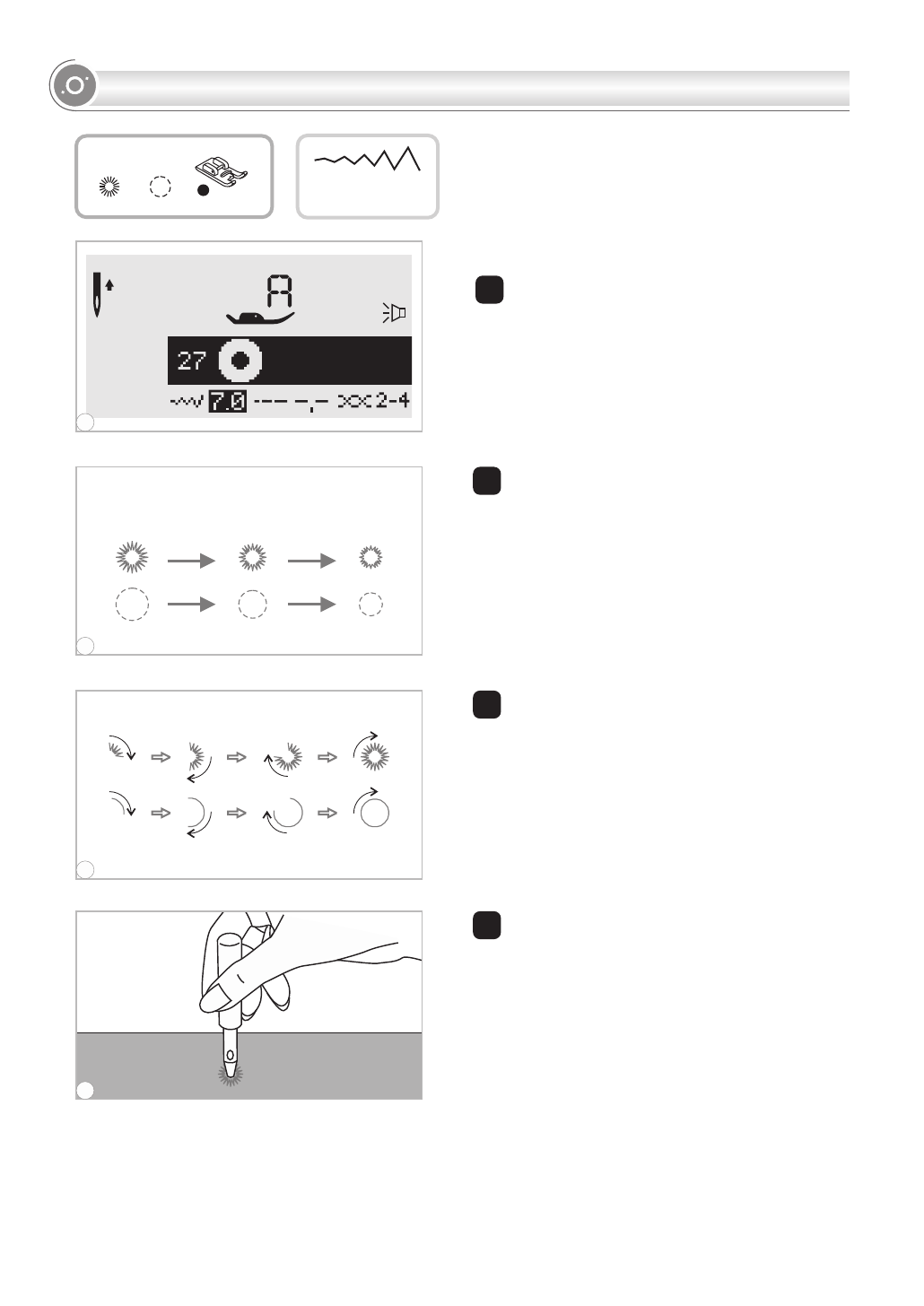 A

27

7.0 --- -.- 2-4