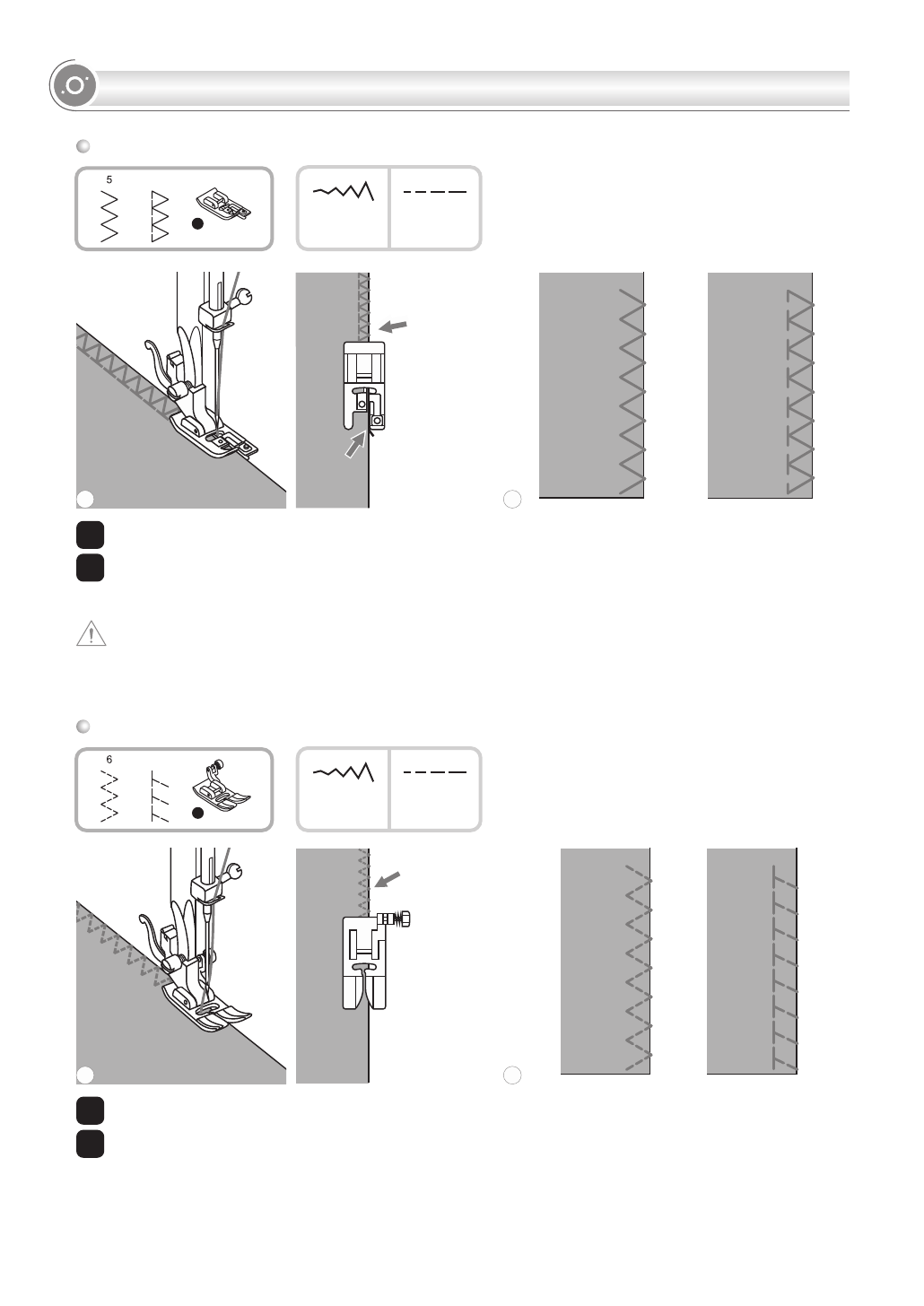 5

6