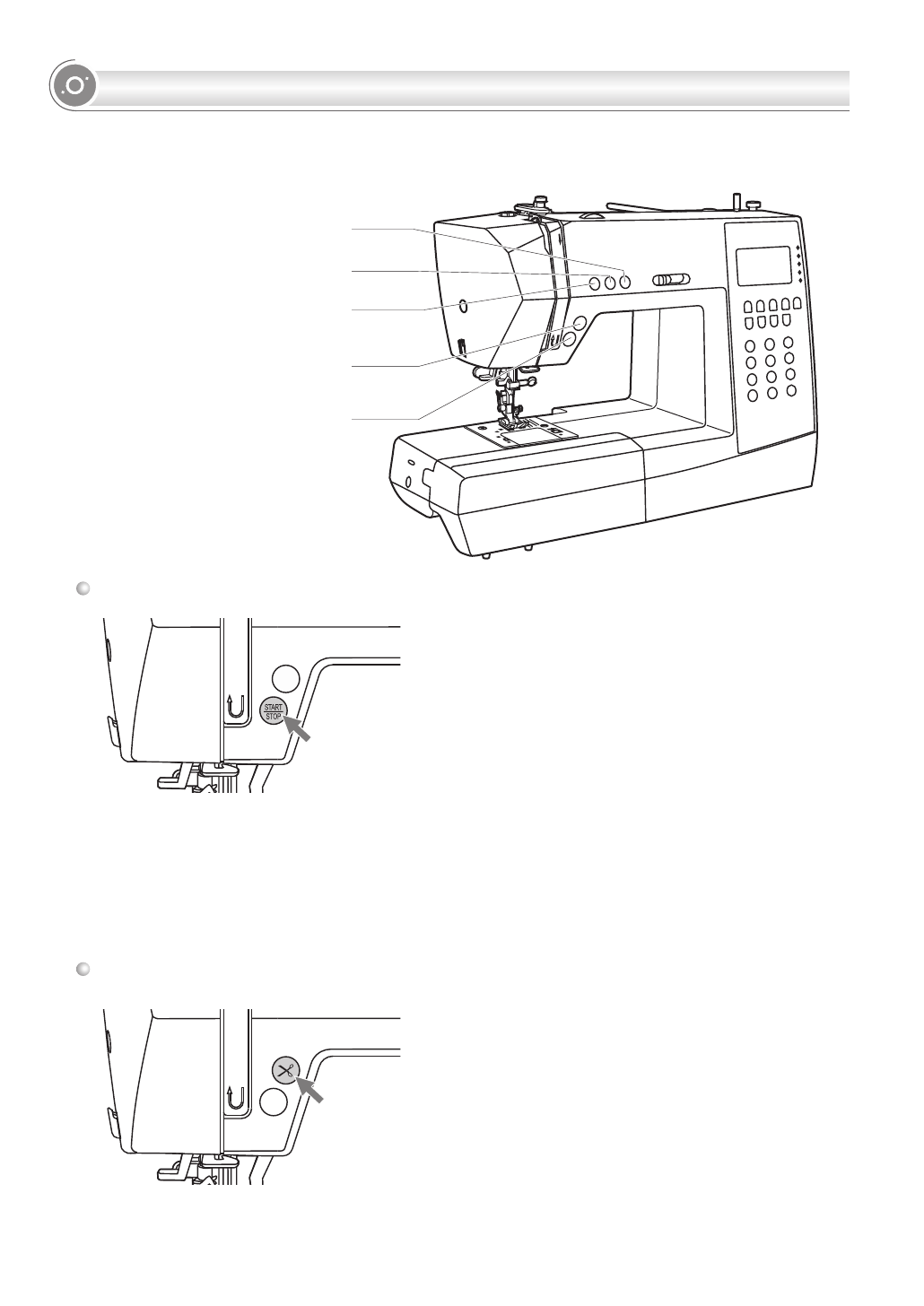 START
STOP