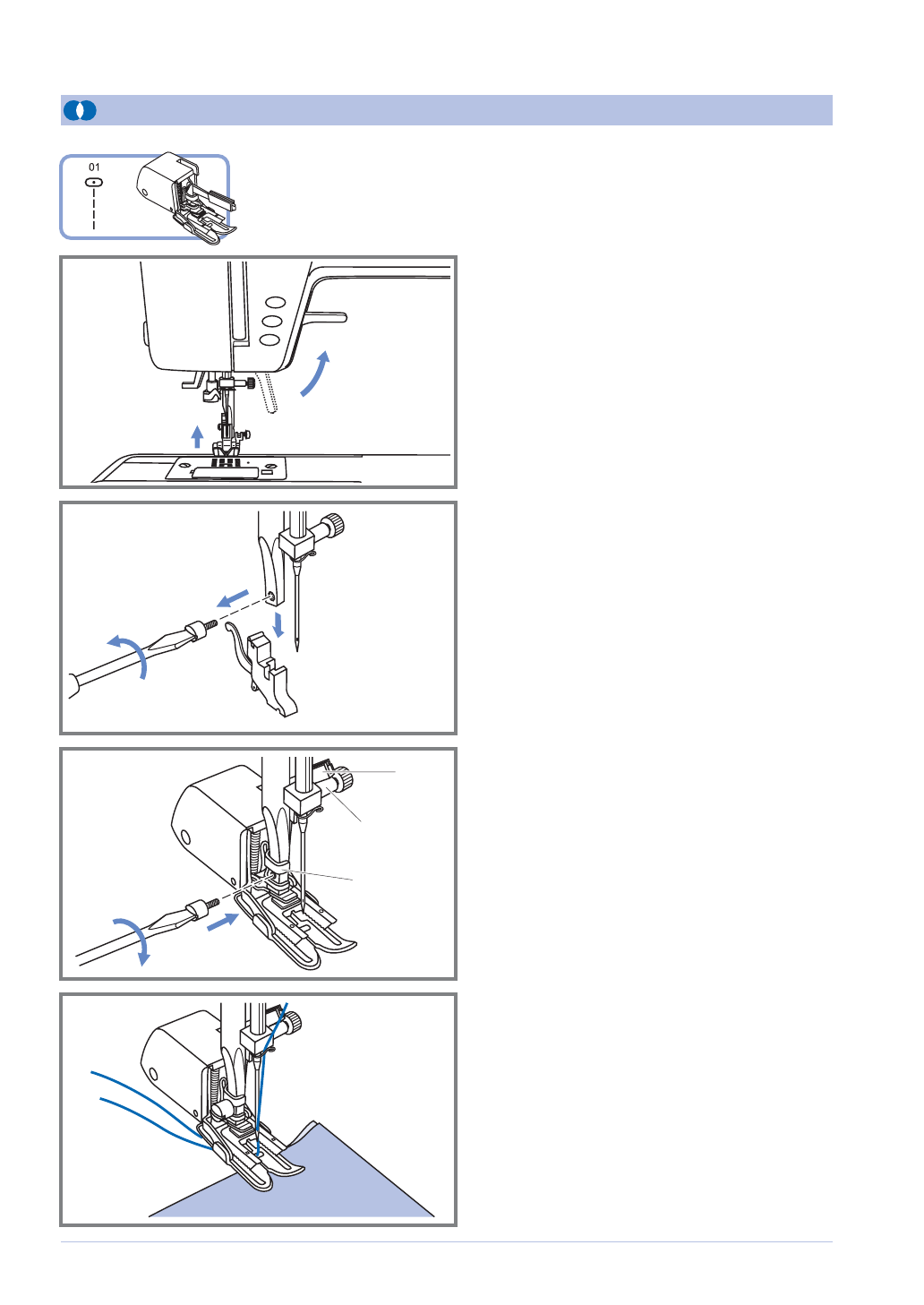 01