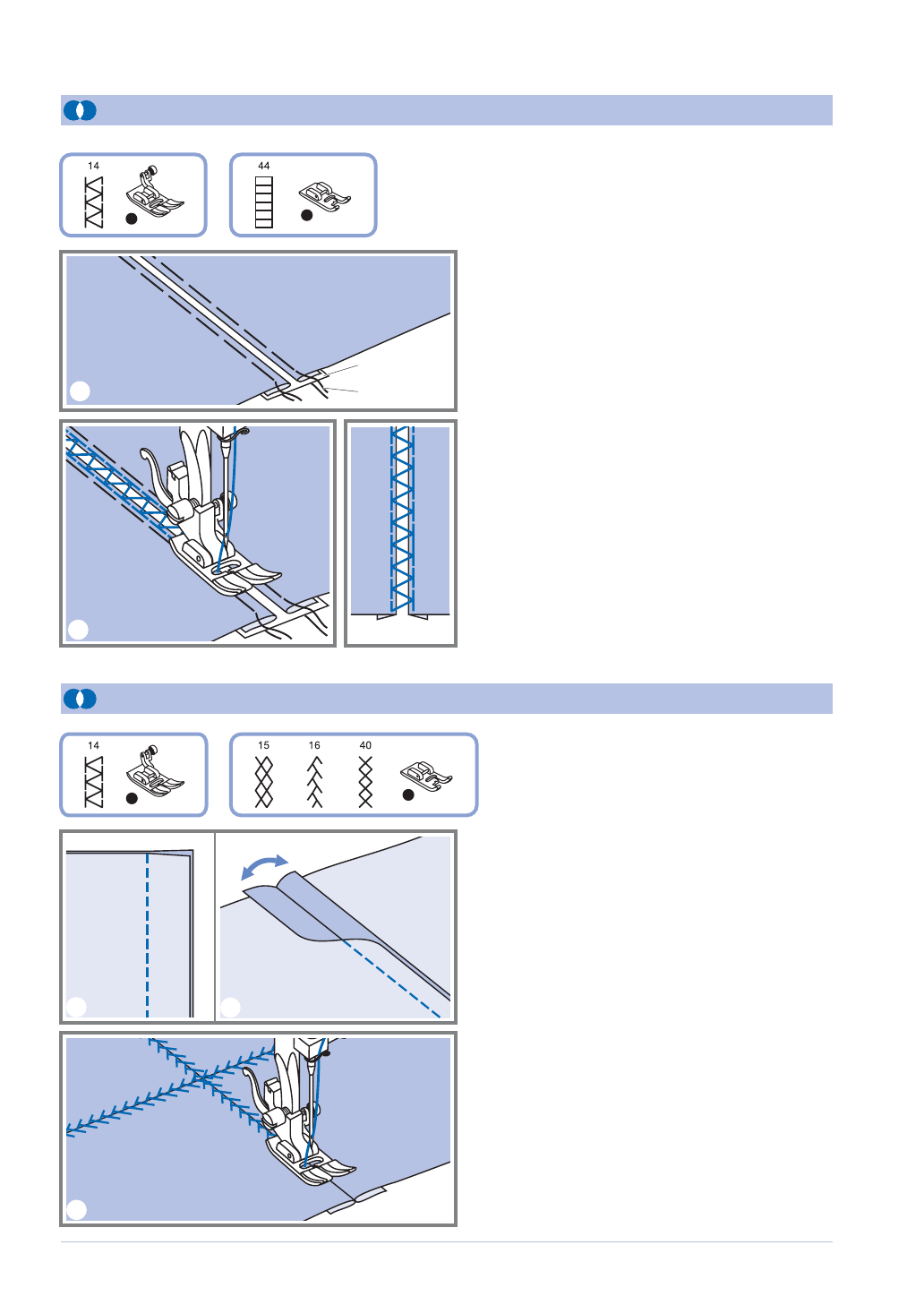 14

44

14

15 16 40