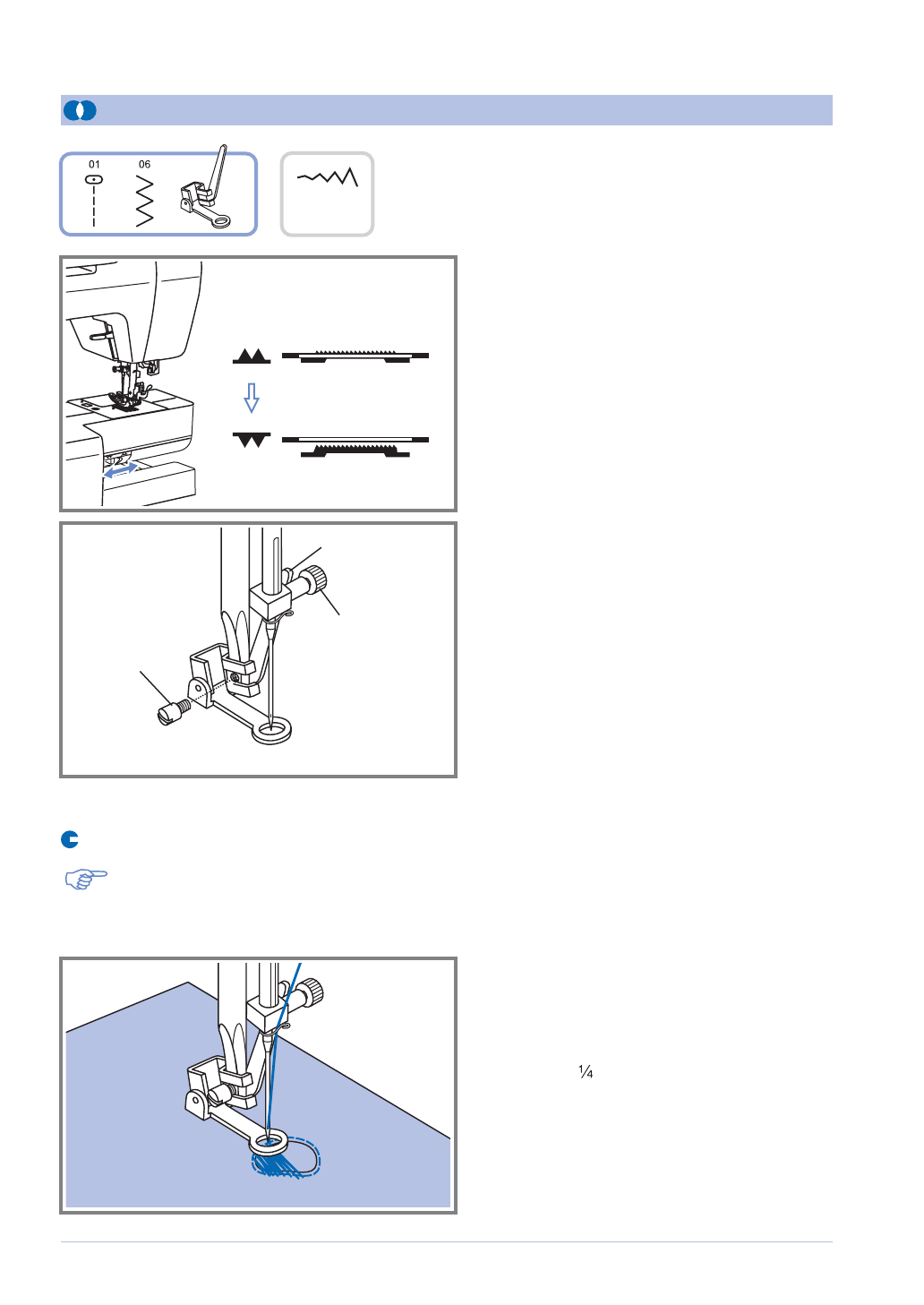 01

06

¼