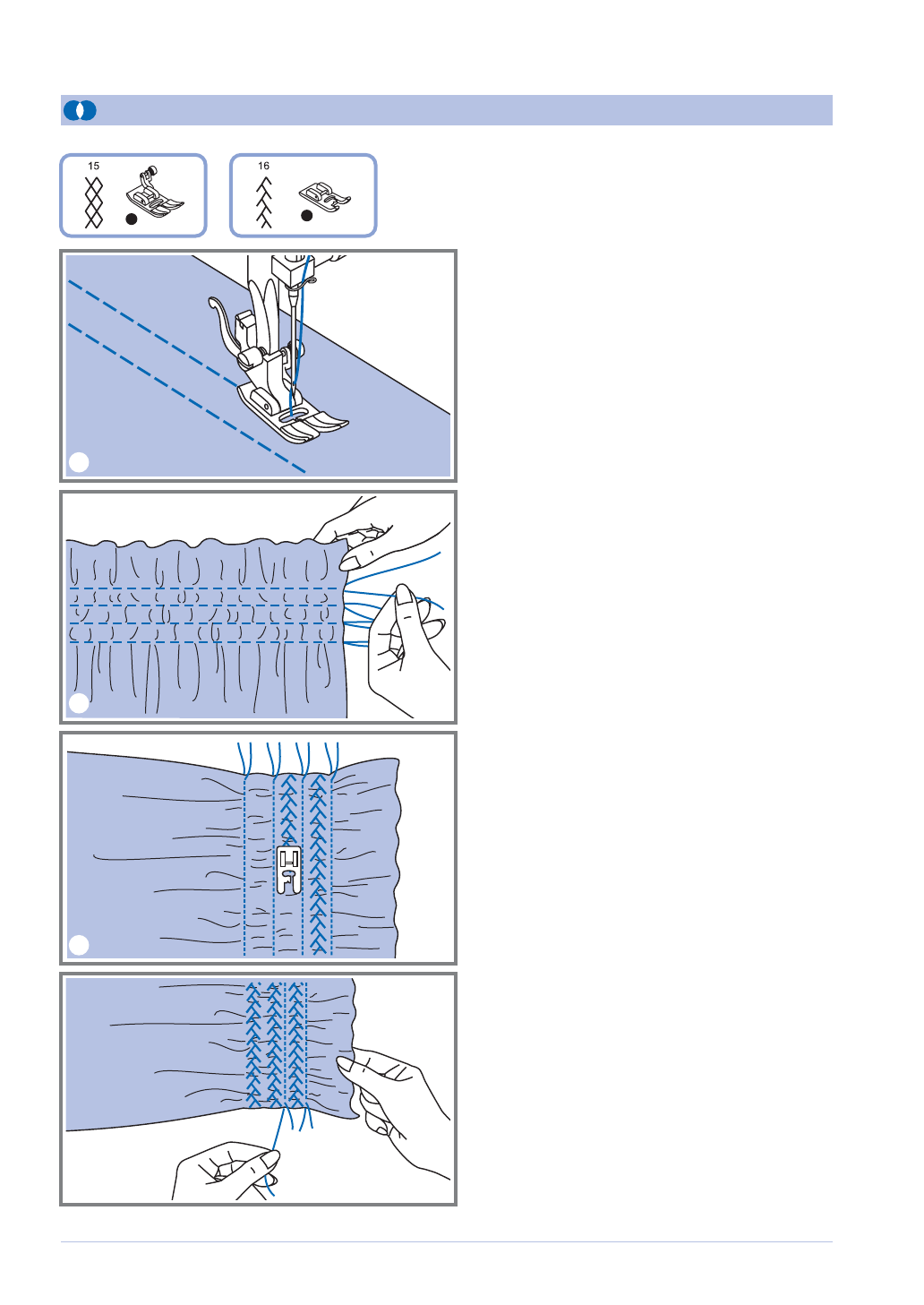 15

16