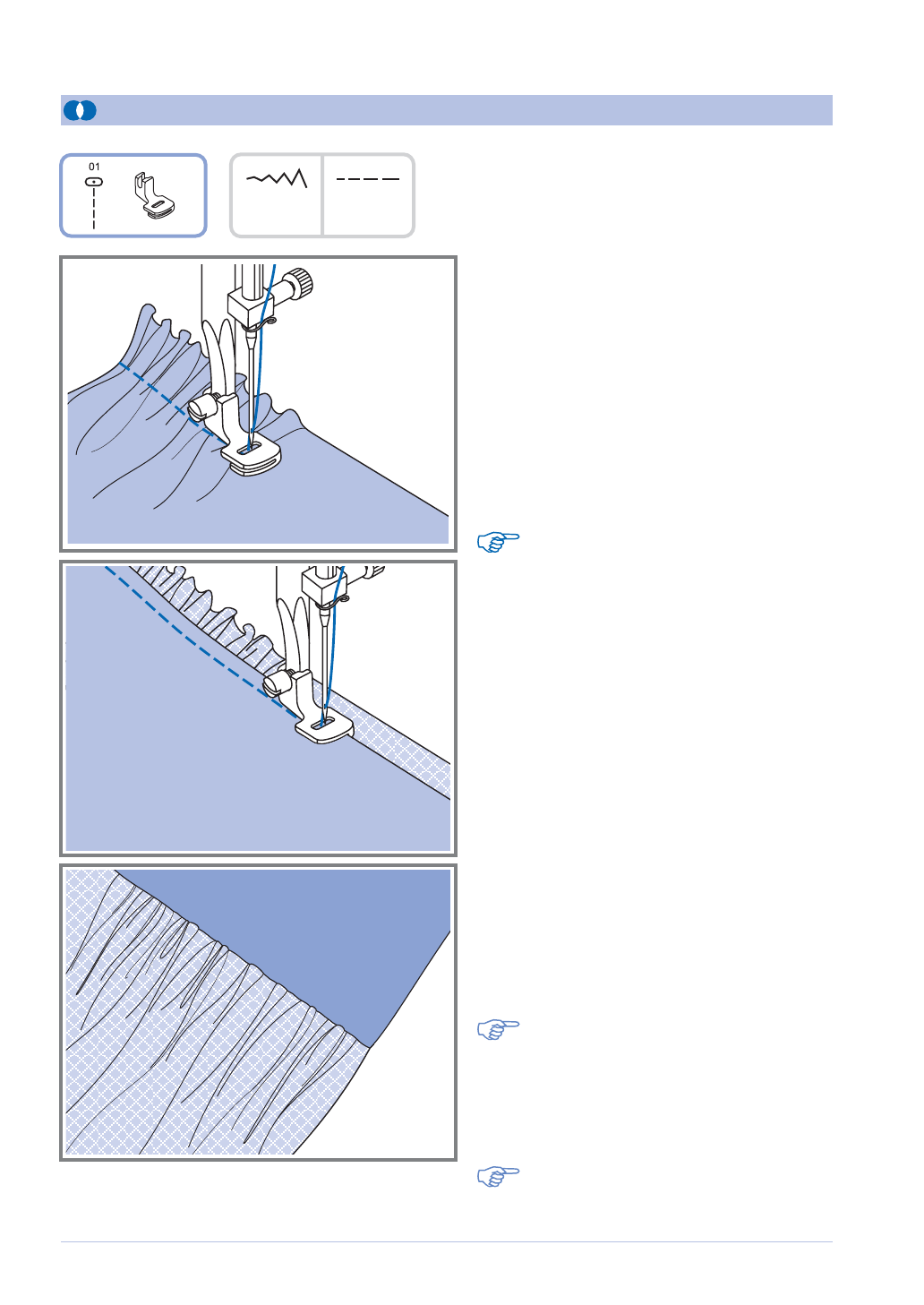 01