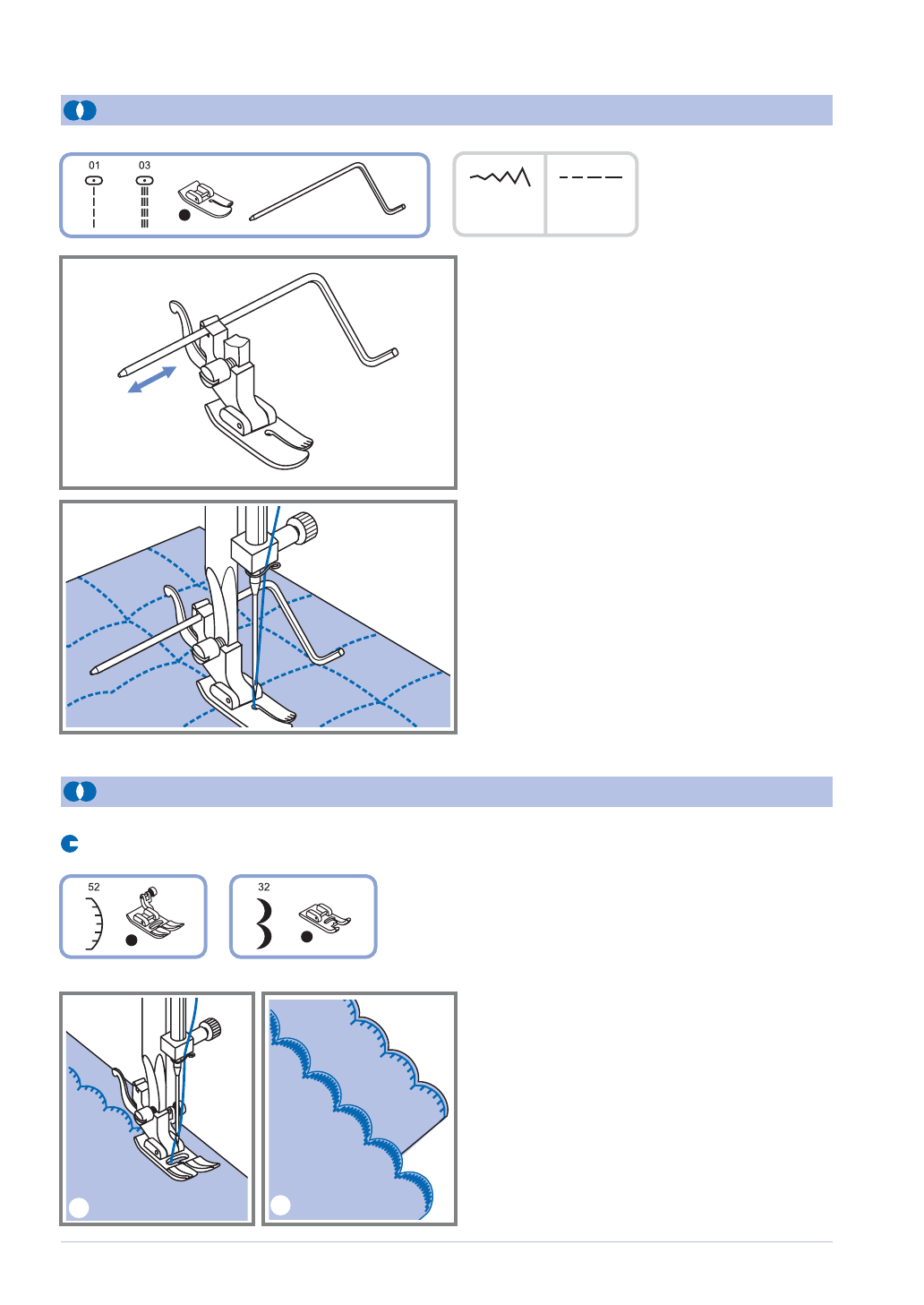 01

03

52

32