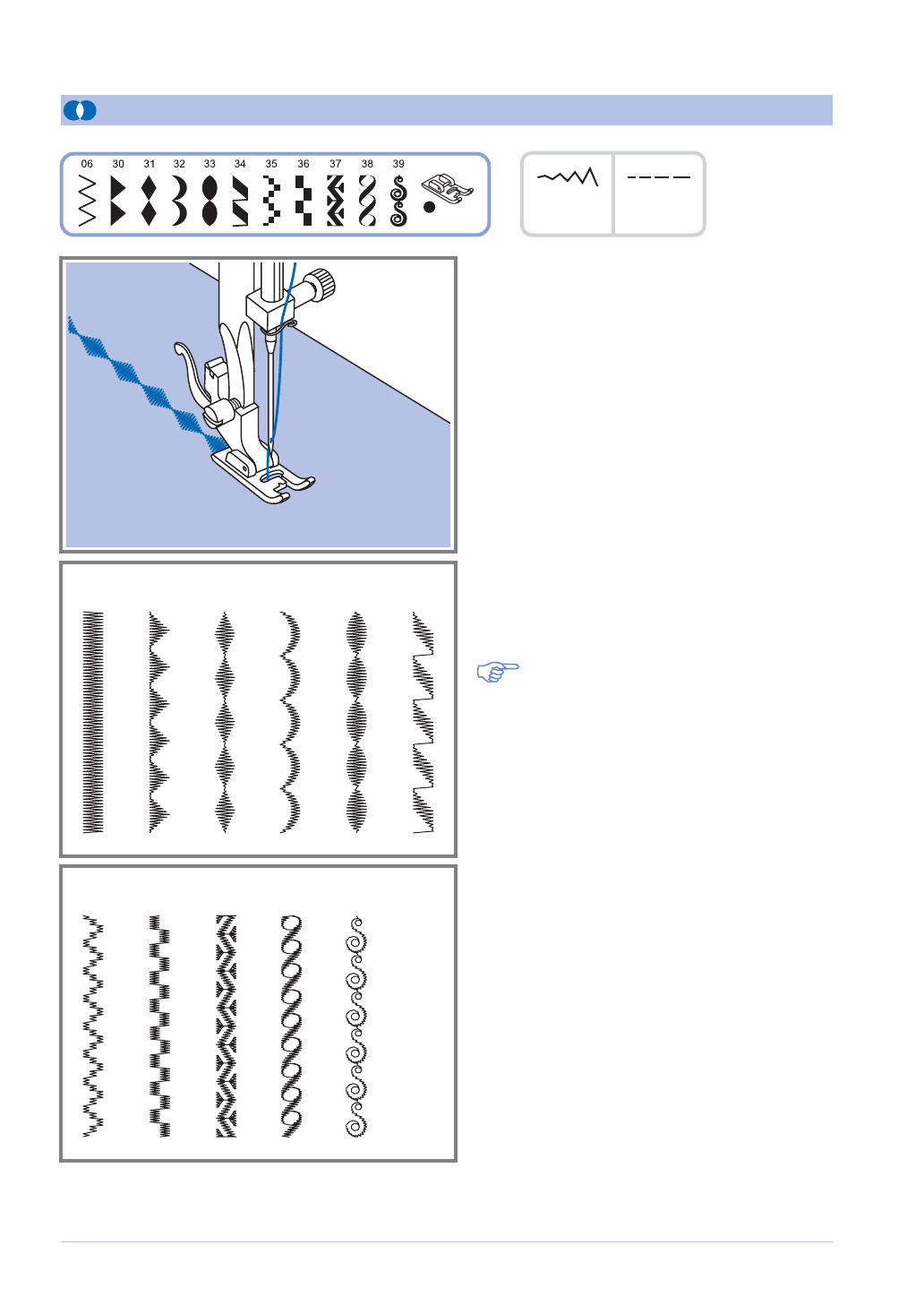 06 30 31 32 33 34 35 36 37 38 39