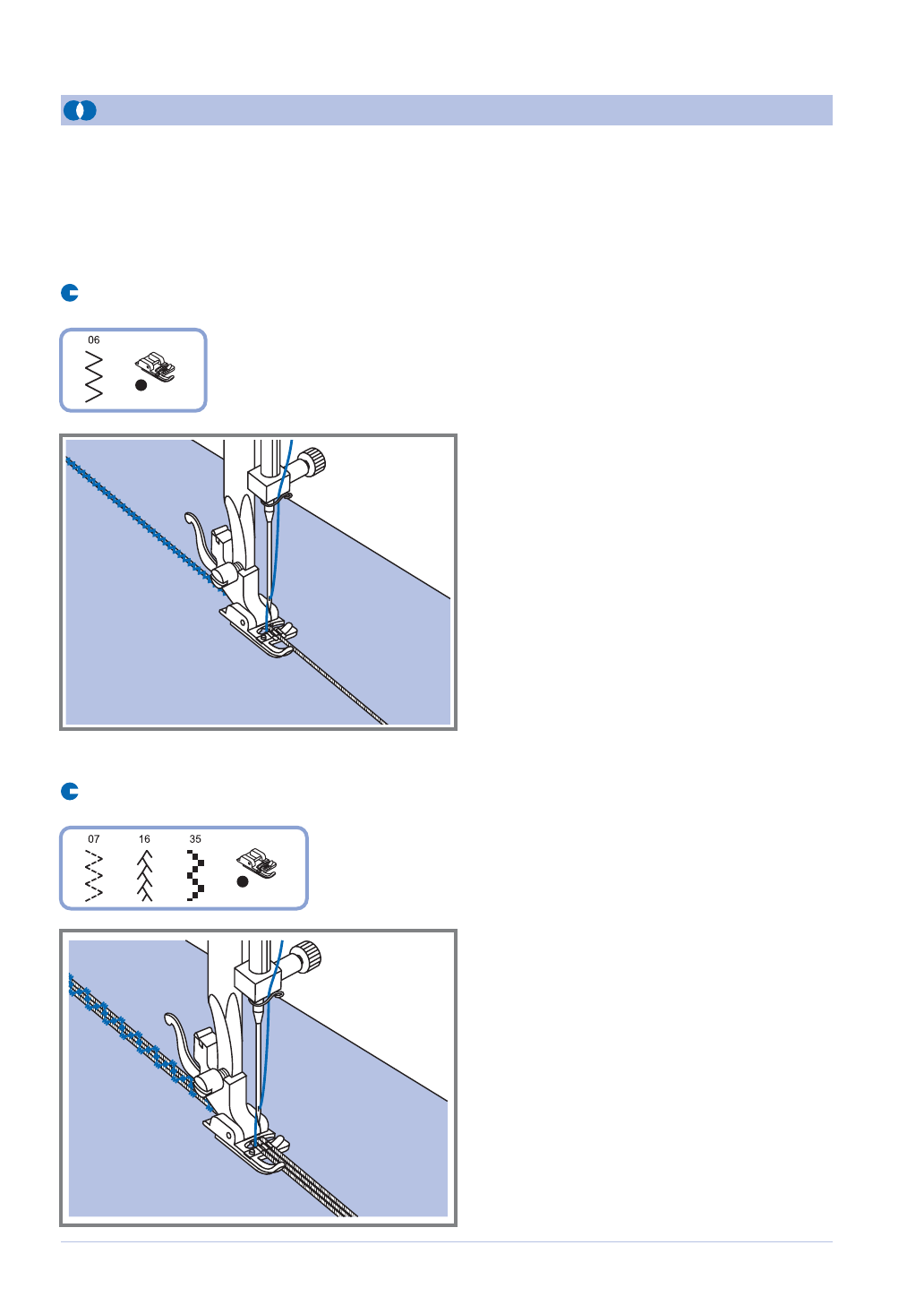 06

07 16 35