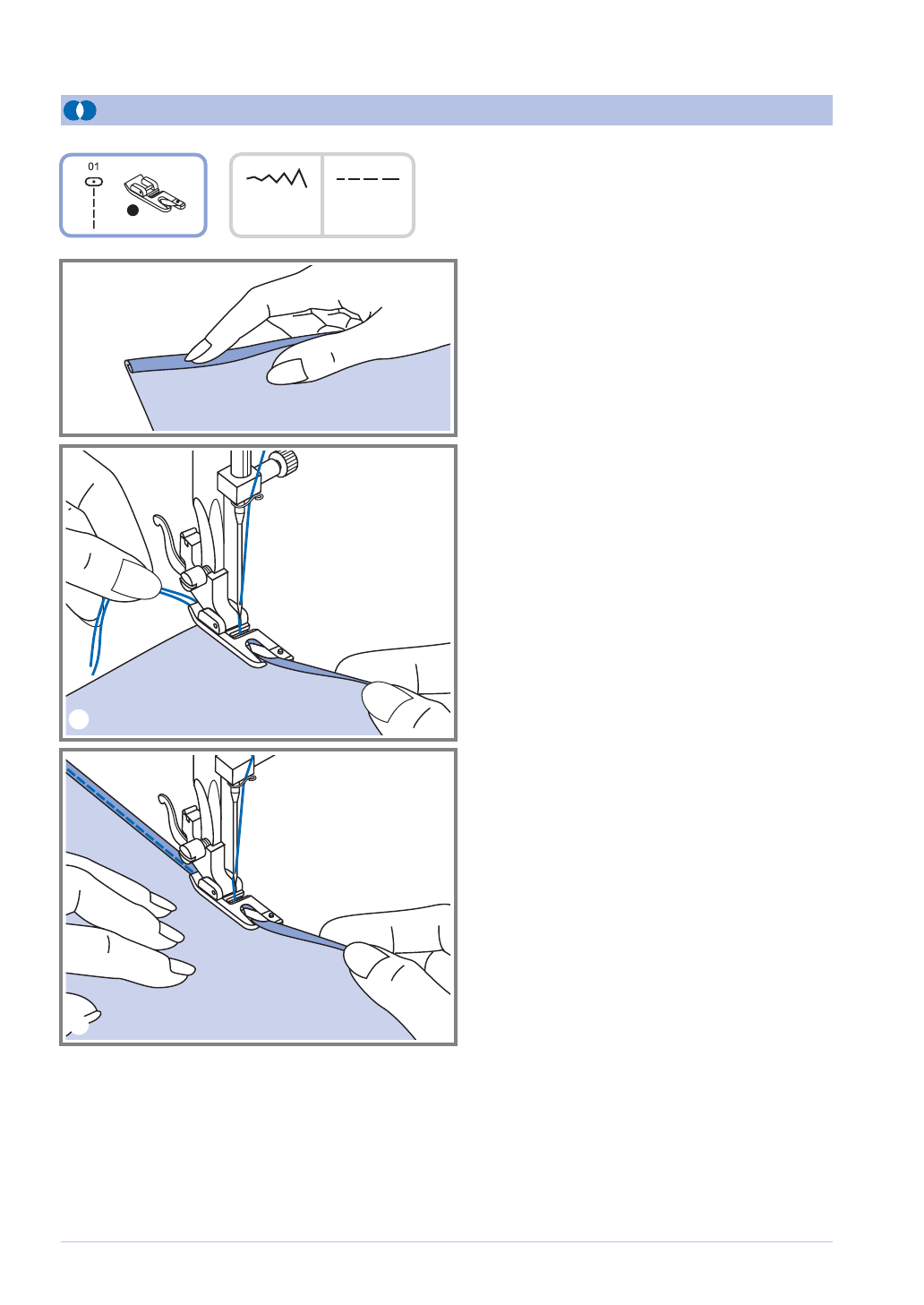 01