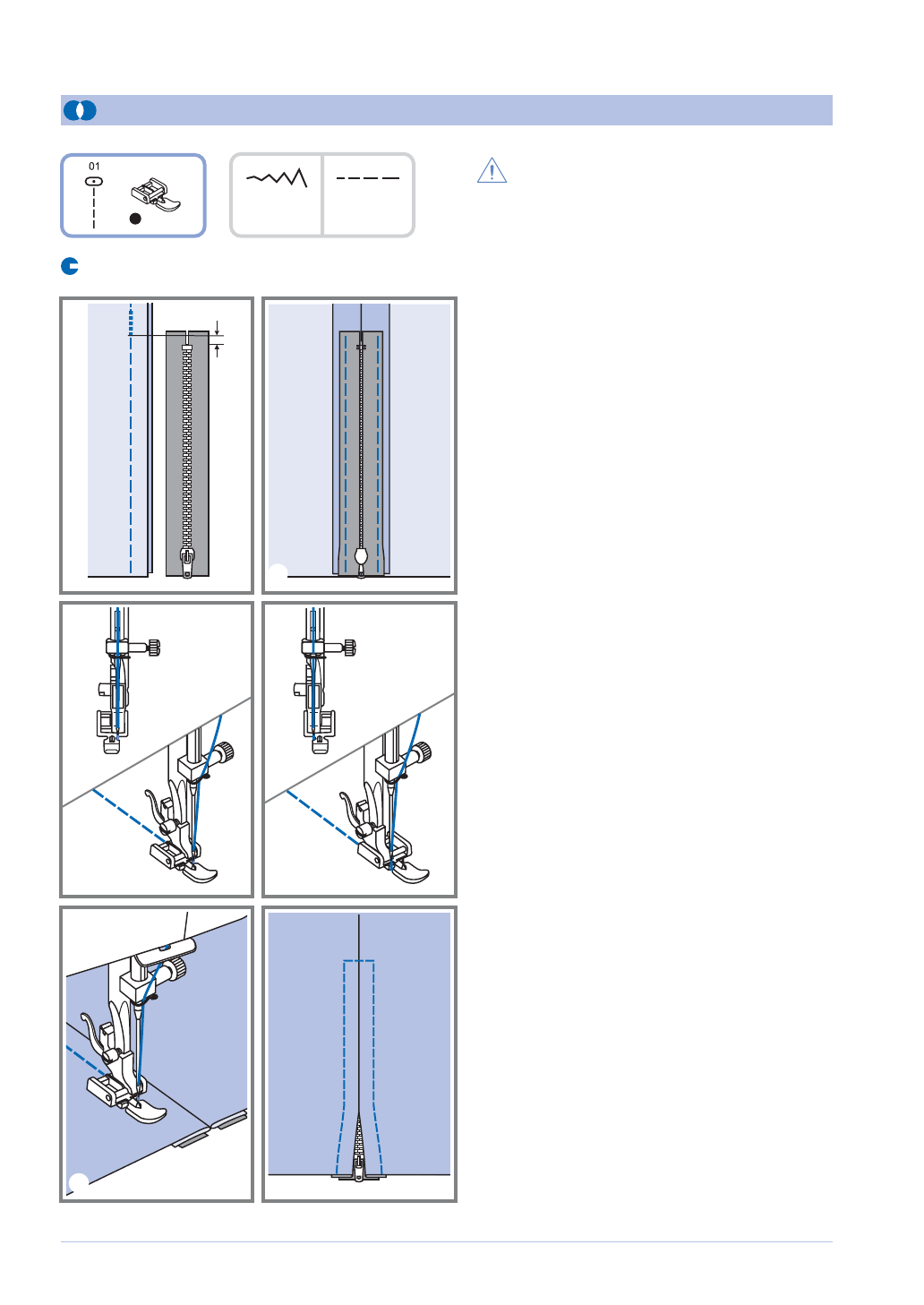 01