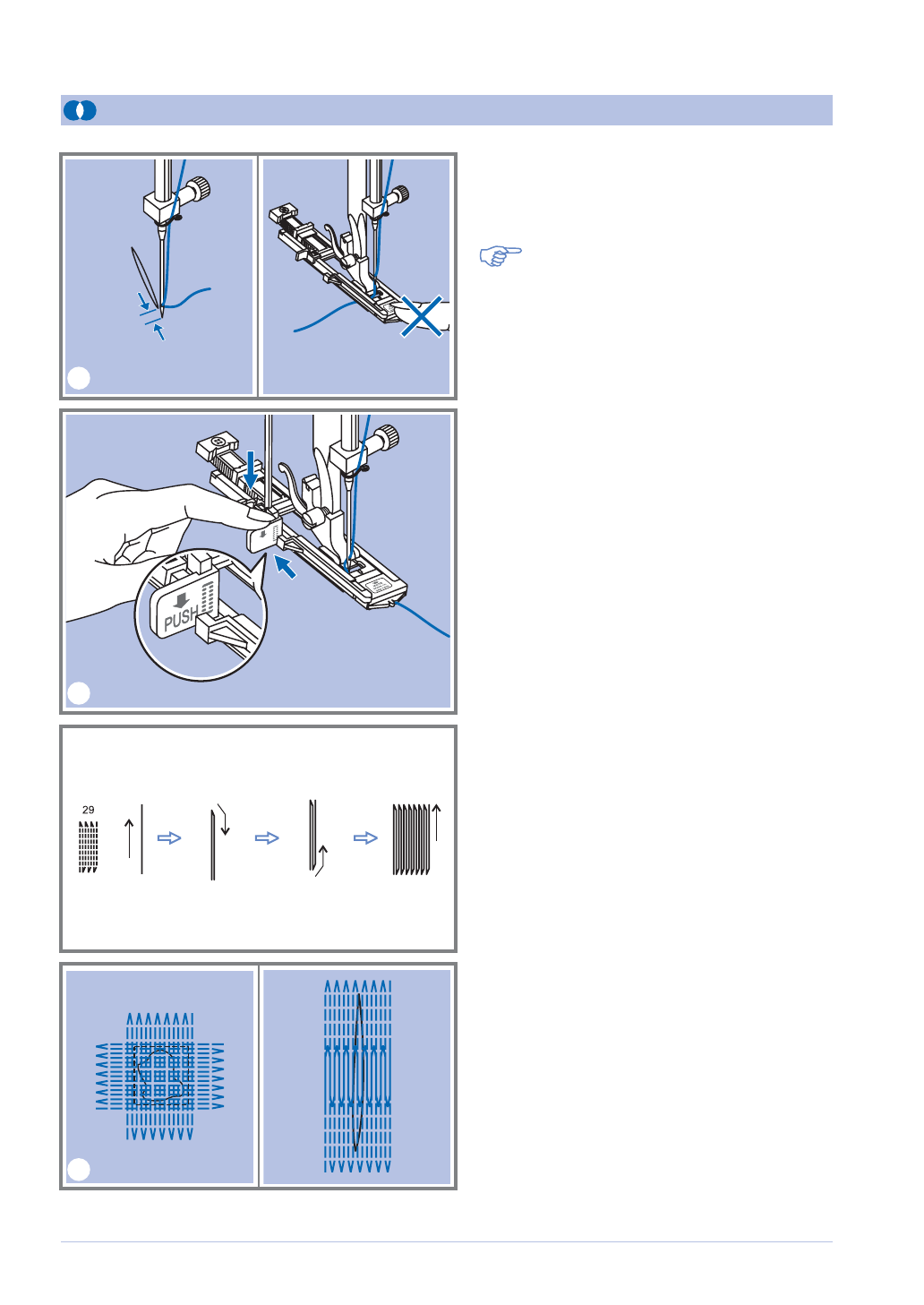 PUSH

29