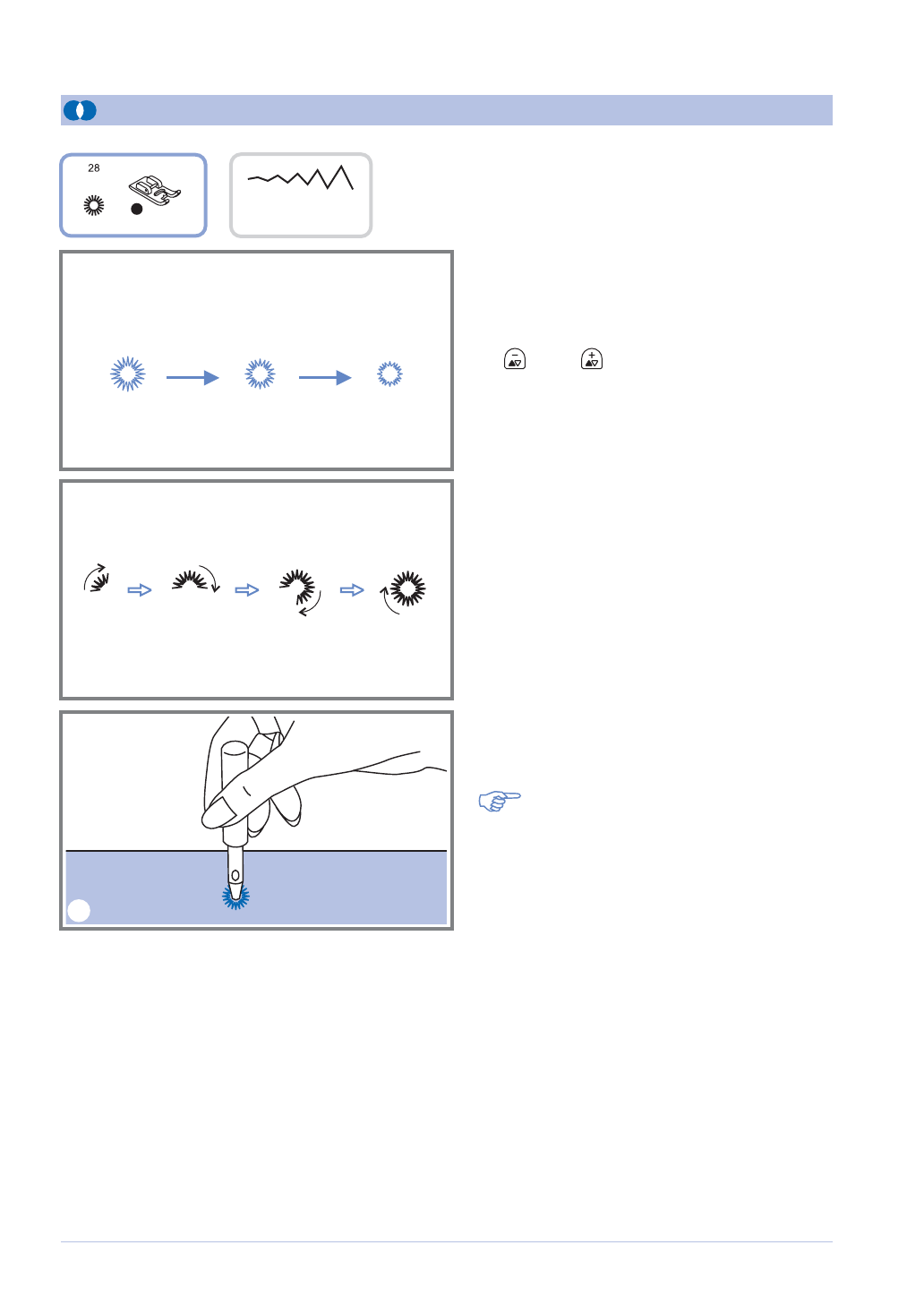 28