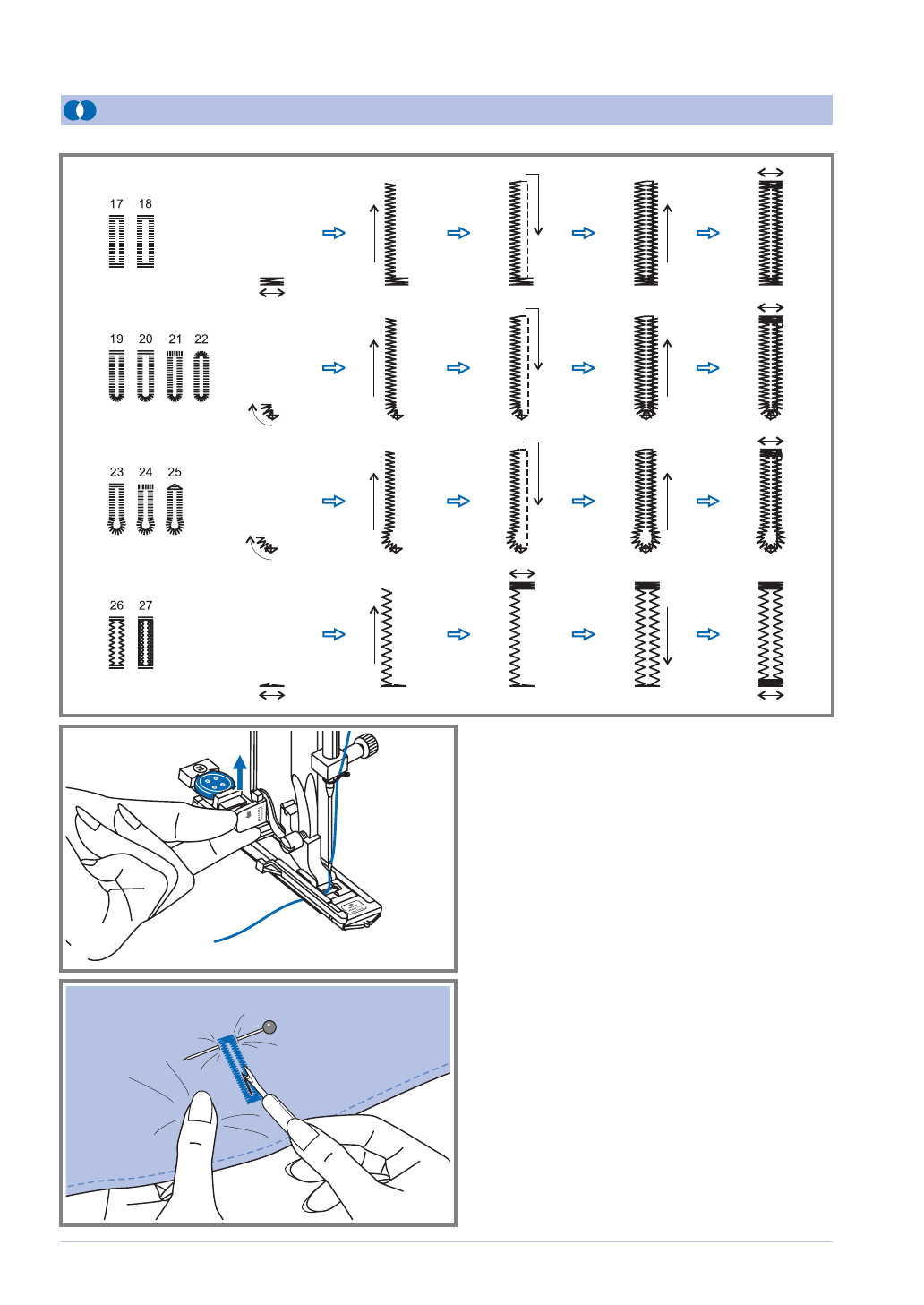 17 18

19 20 21 22

23 24 25

26 27