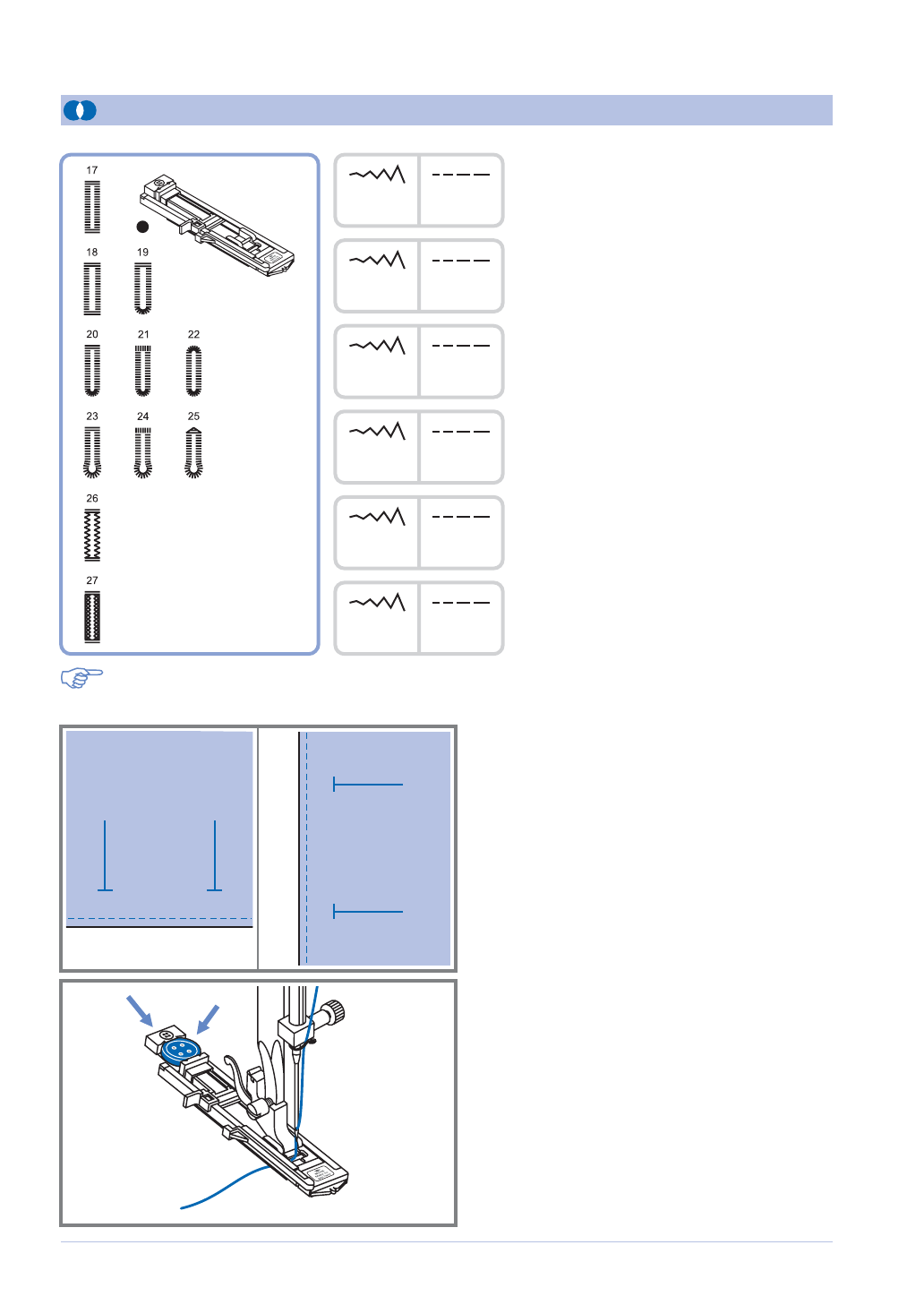 17

18 19

20 21 22

23 24 25

26

27