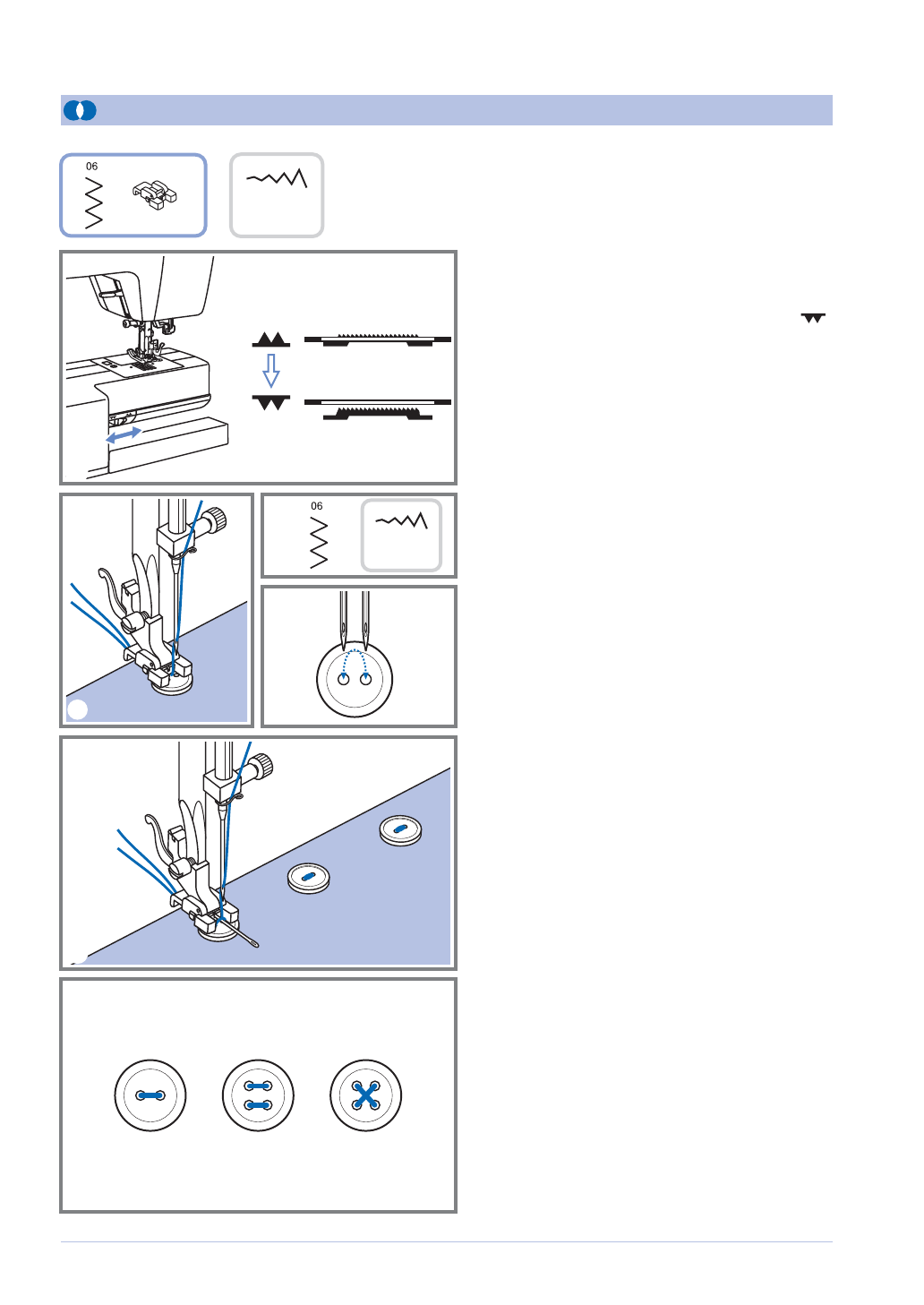 06

06