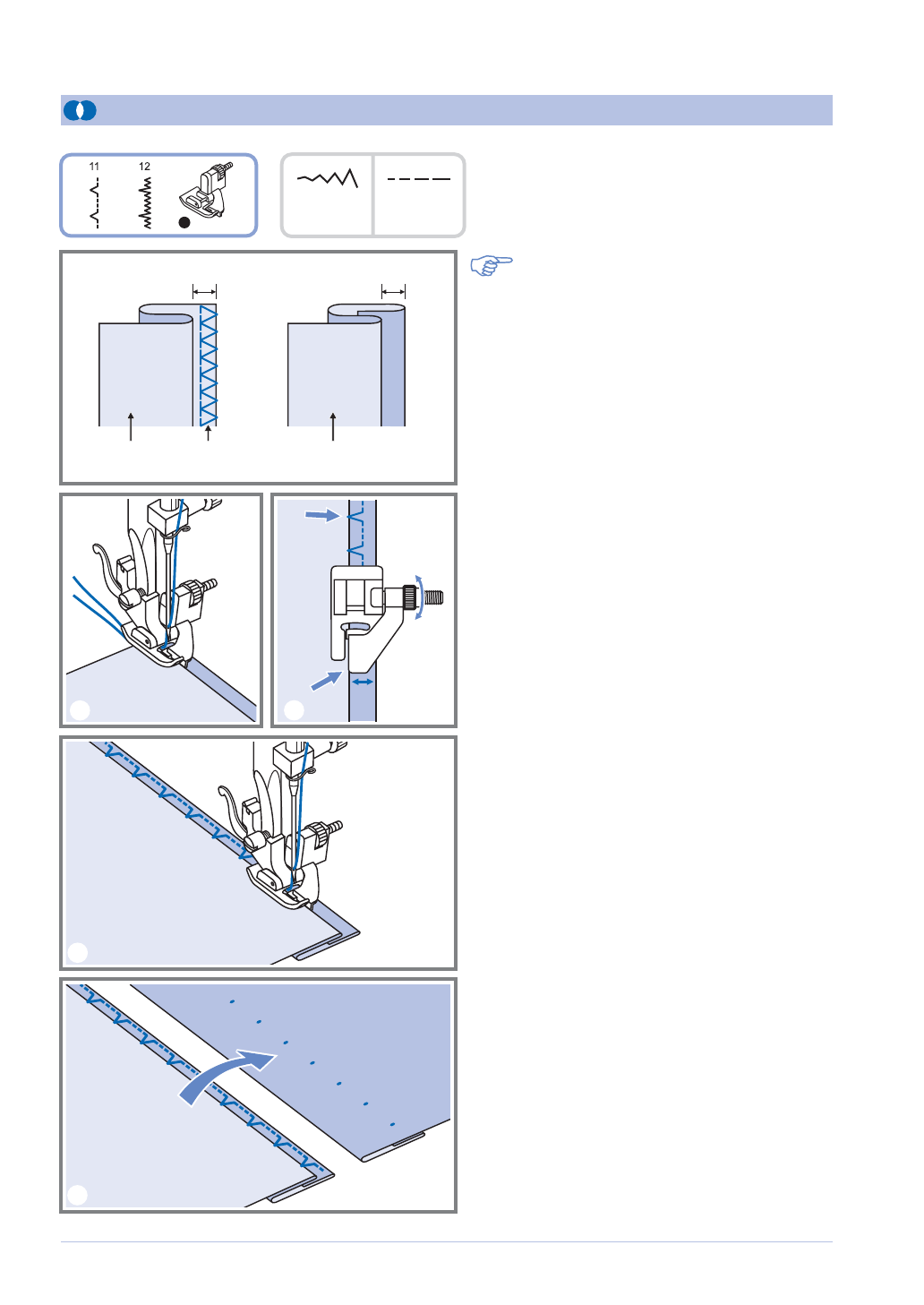 11 12