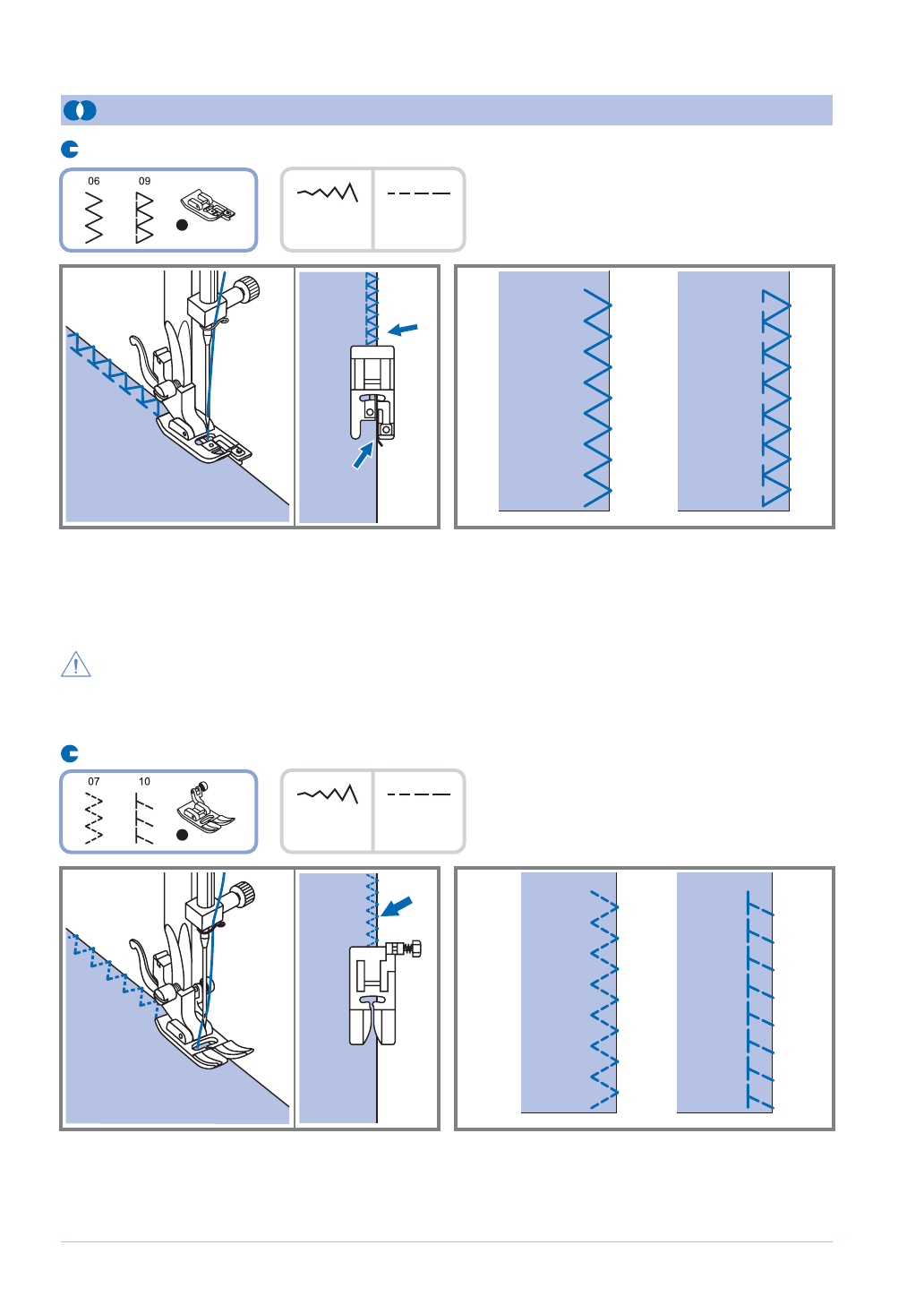 06 09

07 10