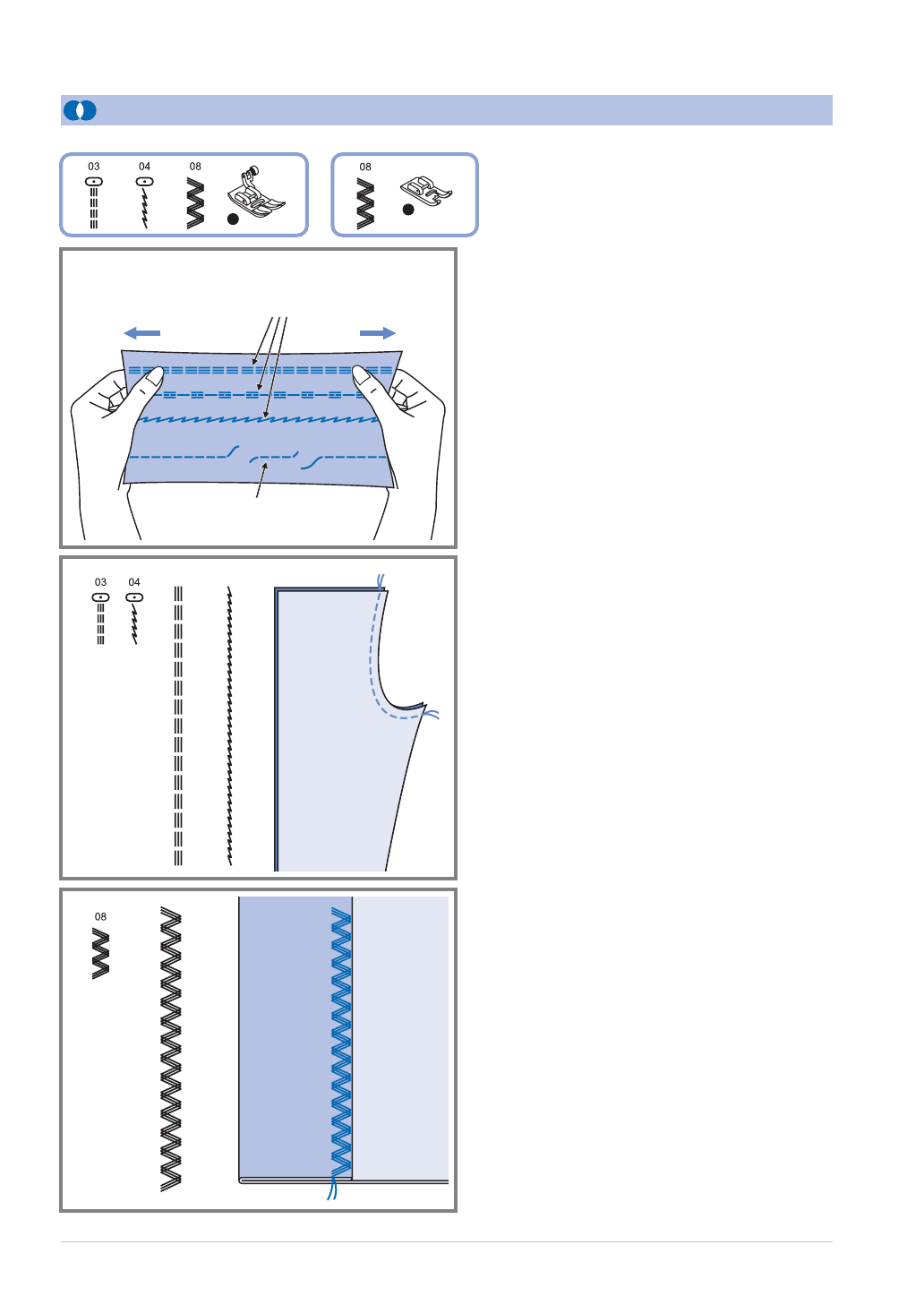 03 04 08

08

03 04

08