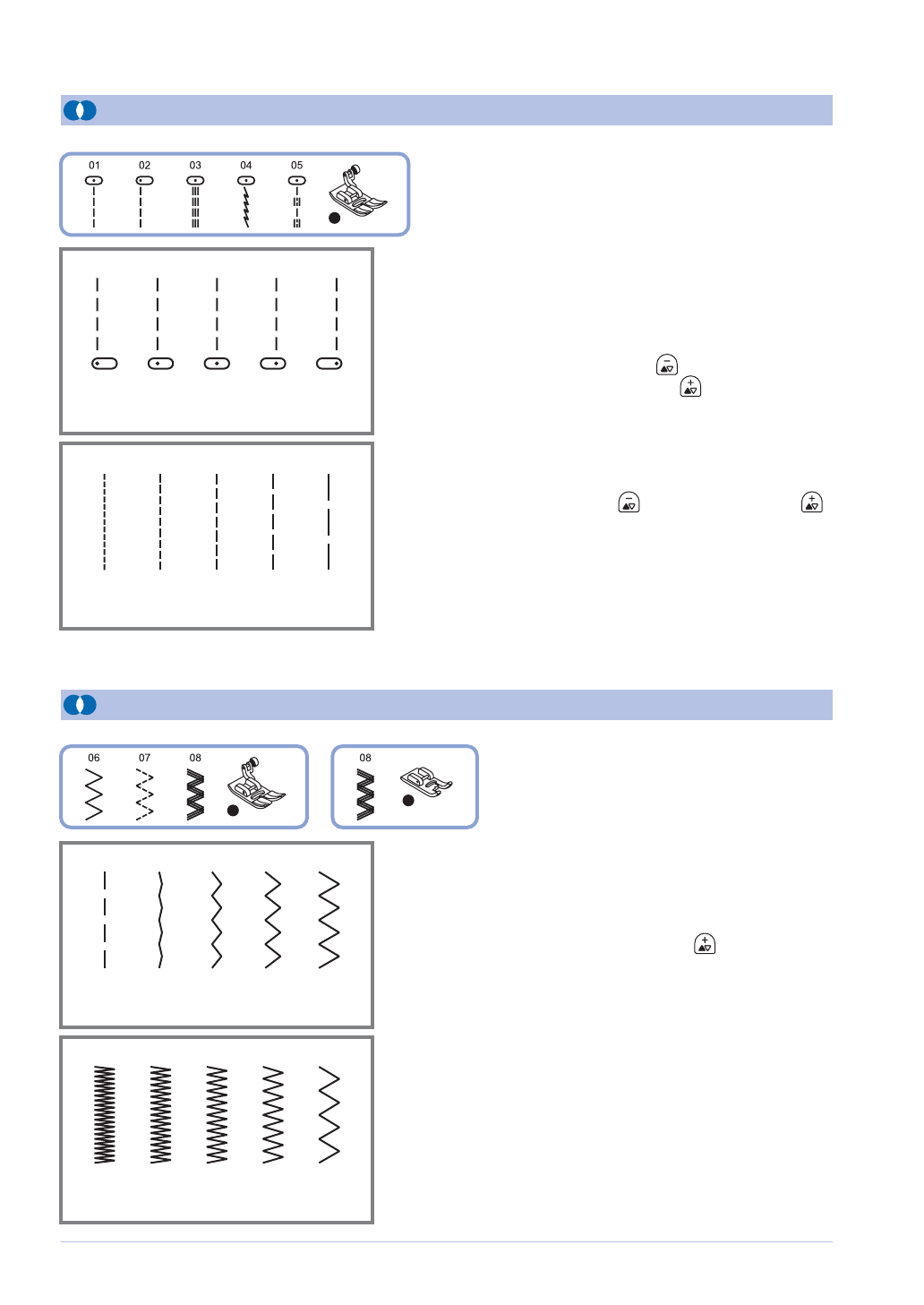 01 02 03 04 05

06 07 08

08