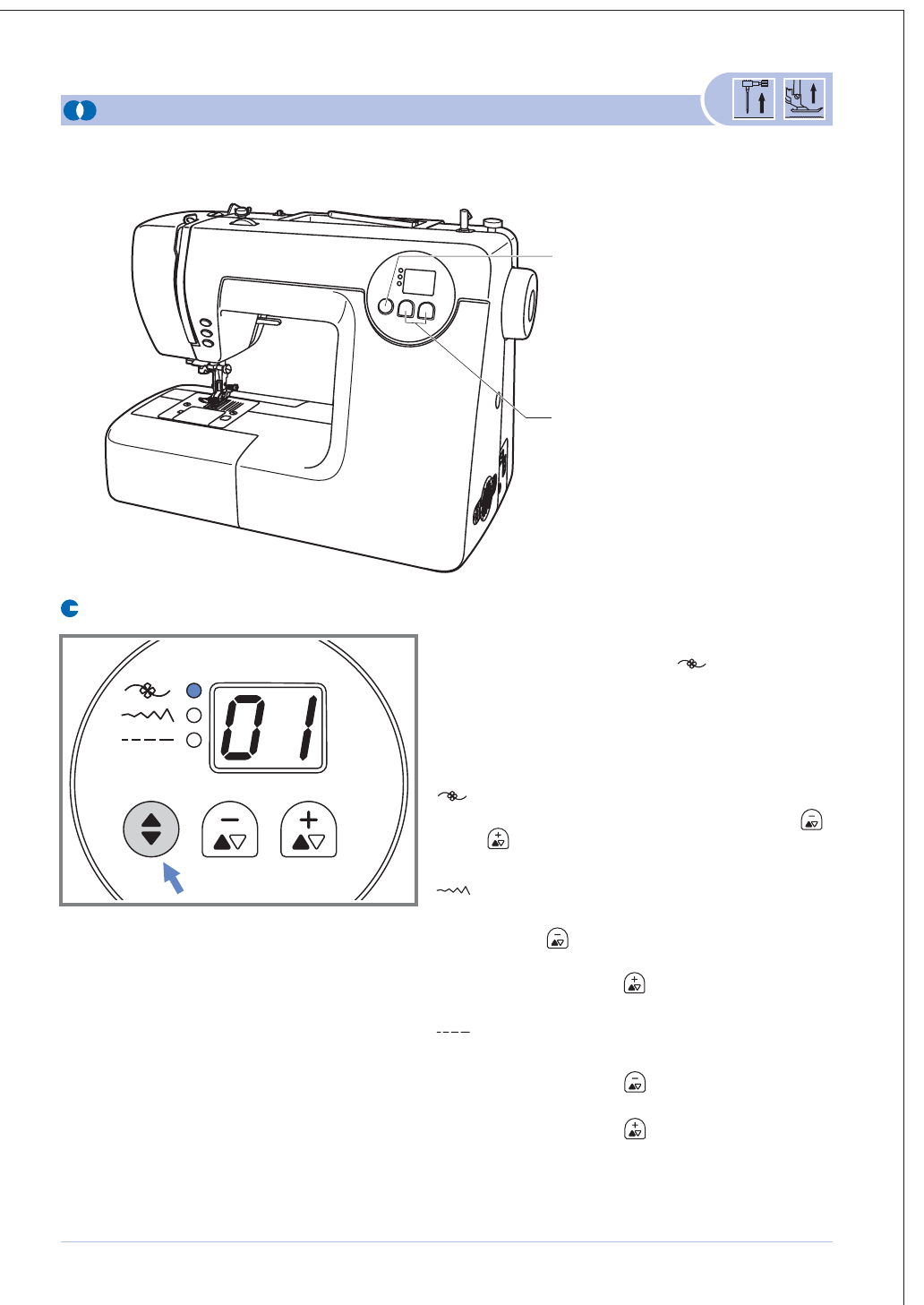 01