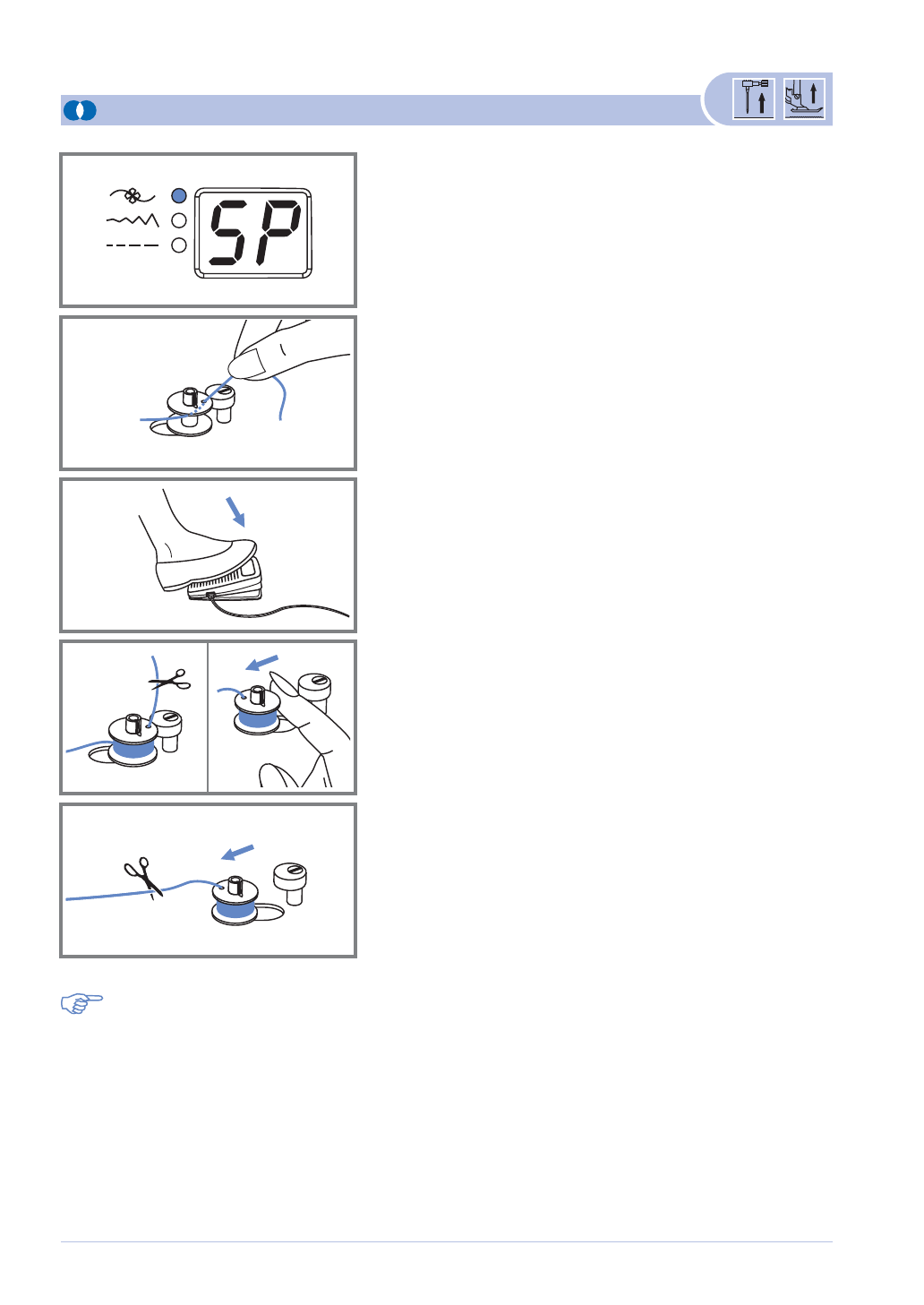 SP