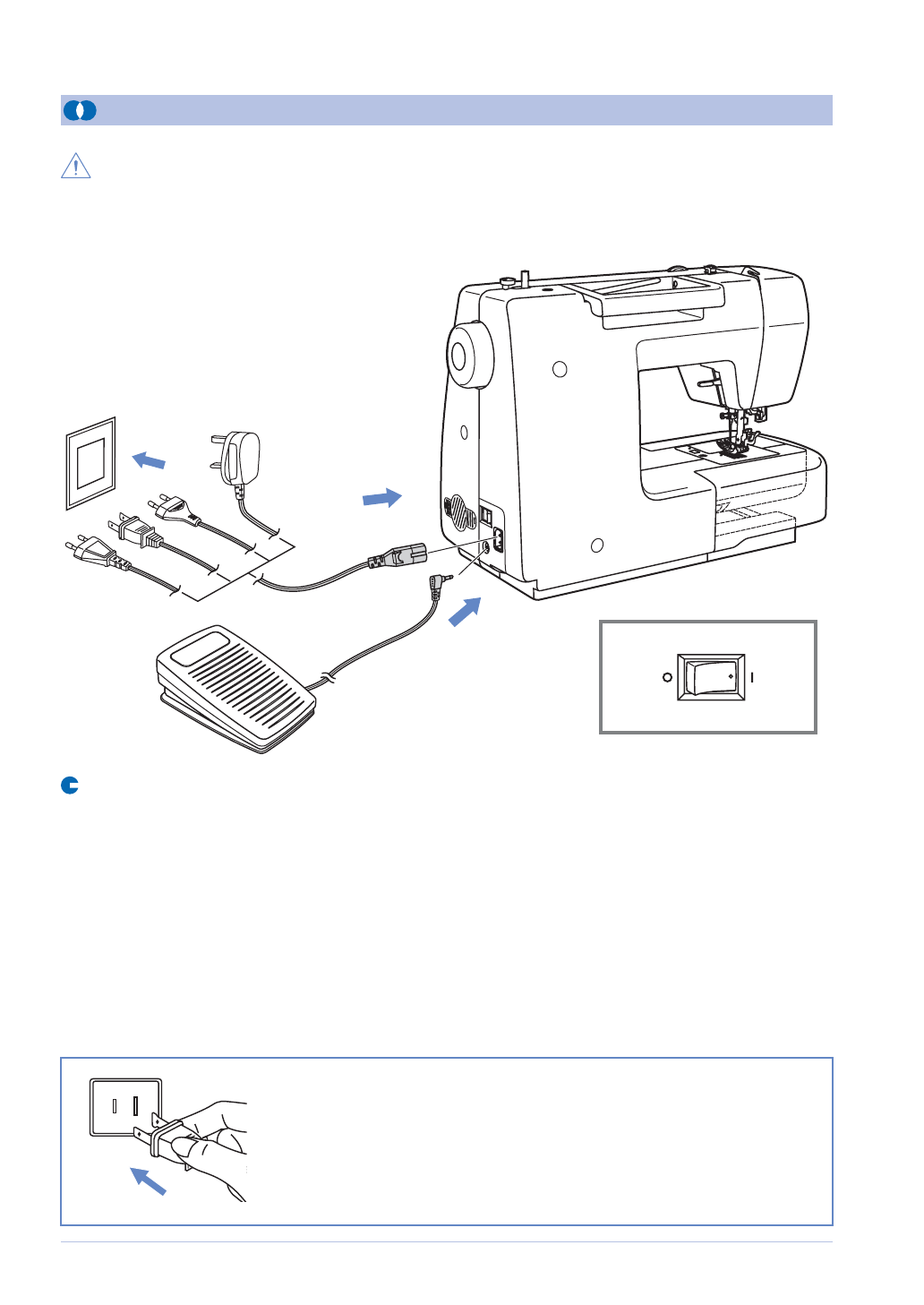 O
I