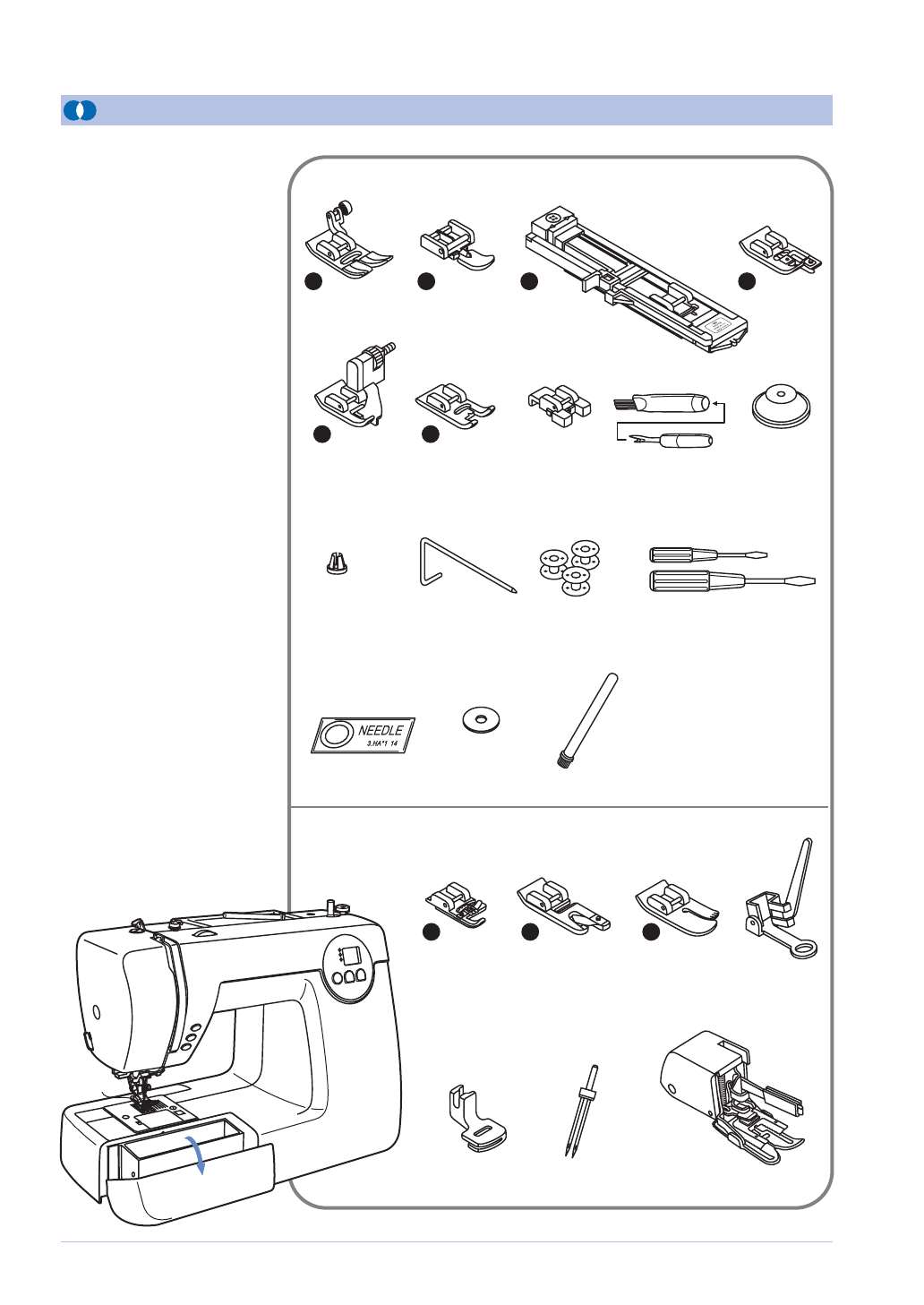 NEEDLE
3.HA*1 14