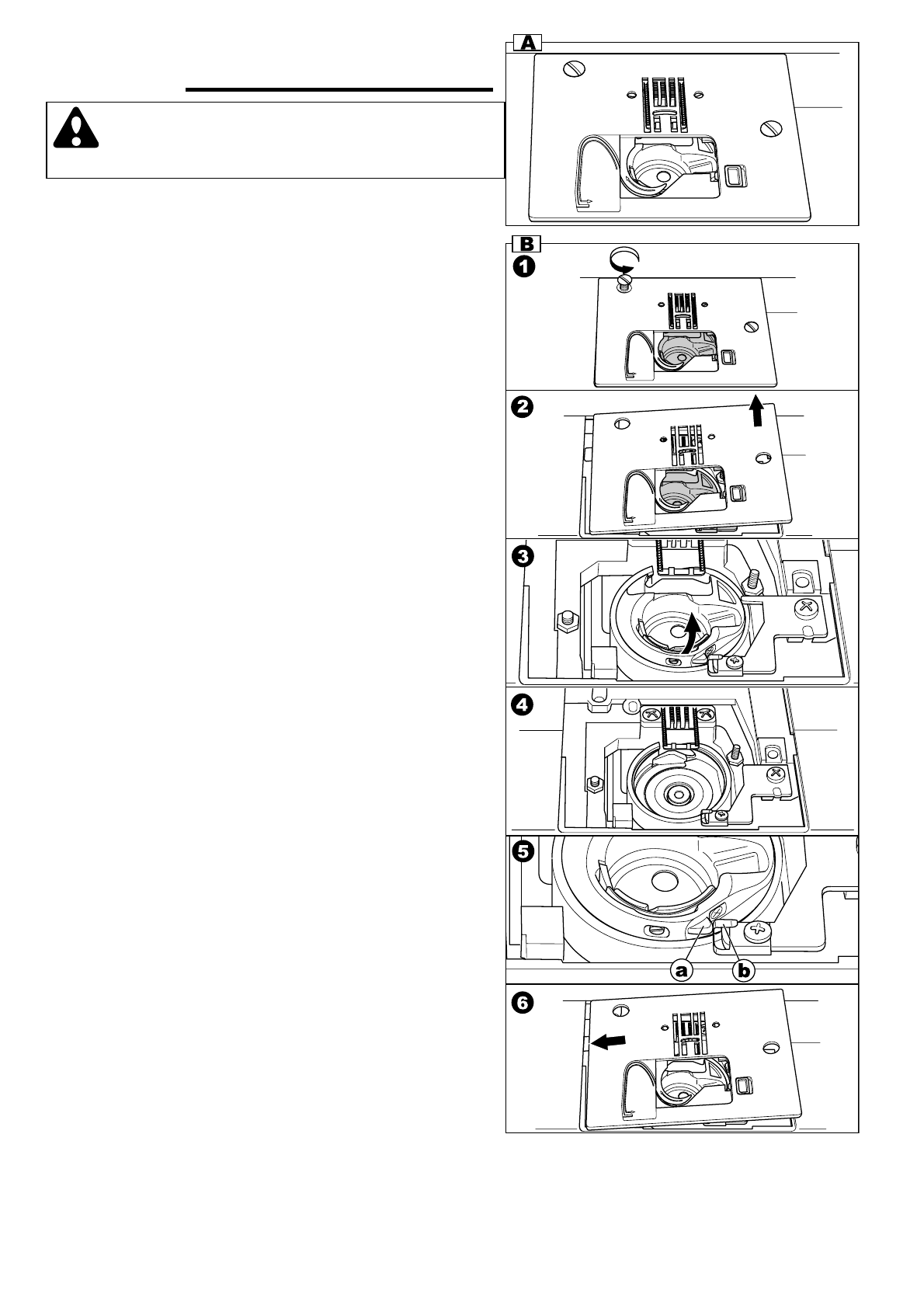 A

B

1

2

3

4

5

a

b

6