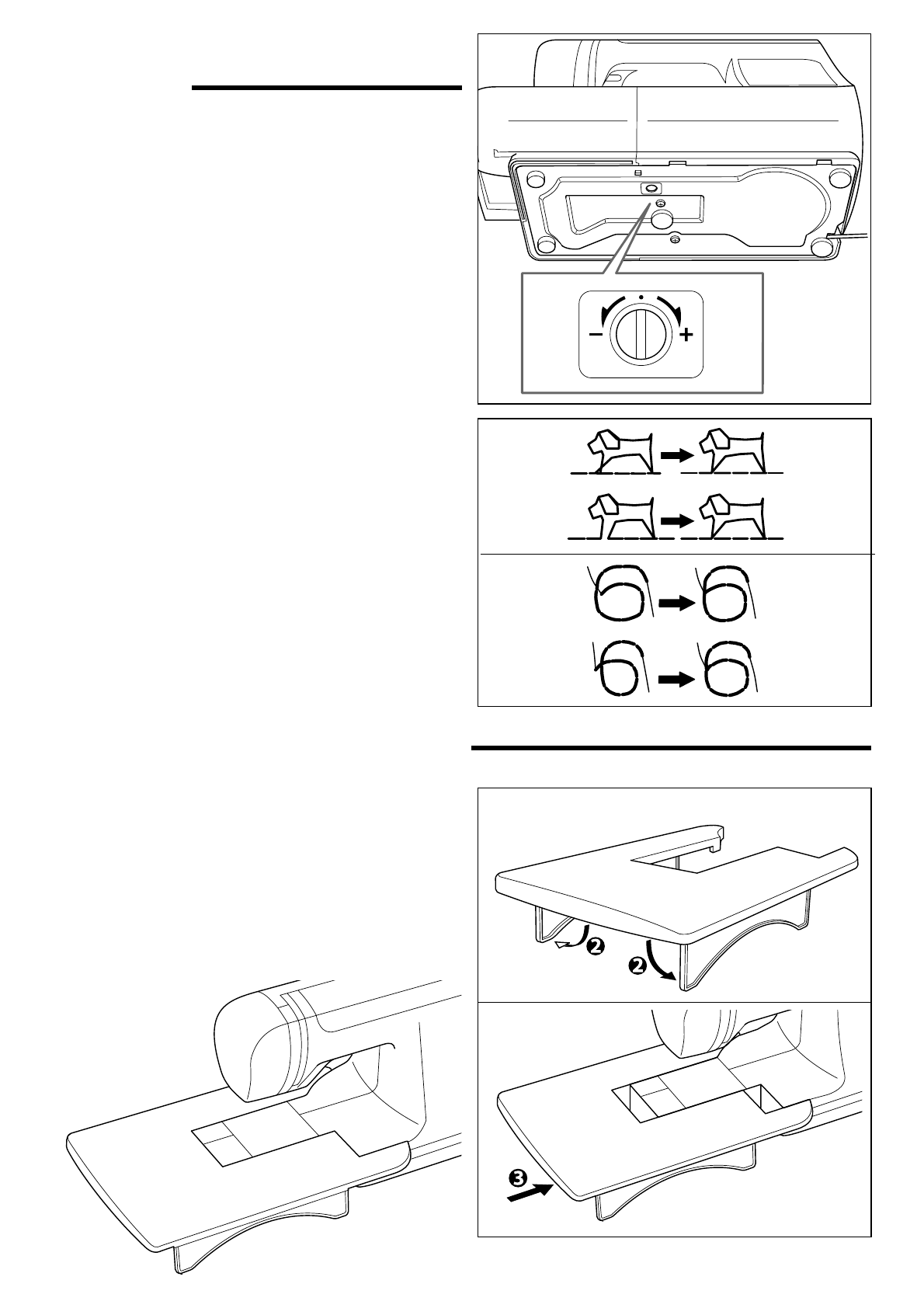 −
+

❷
❷

❸