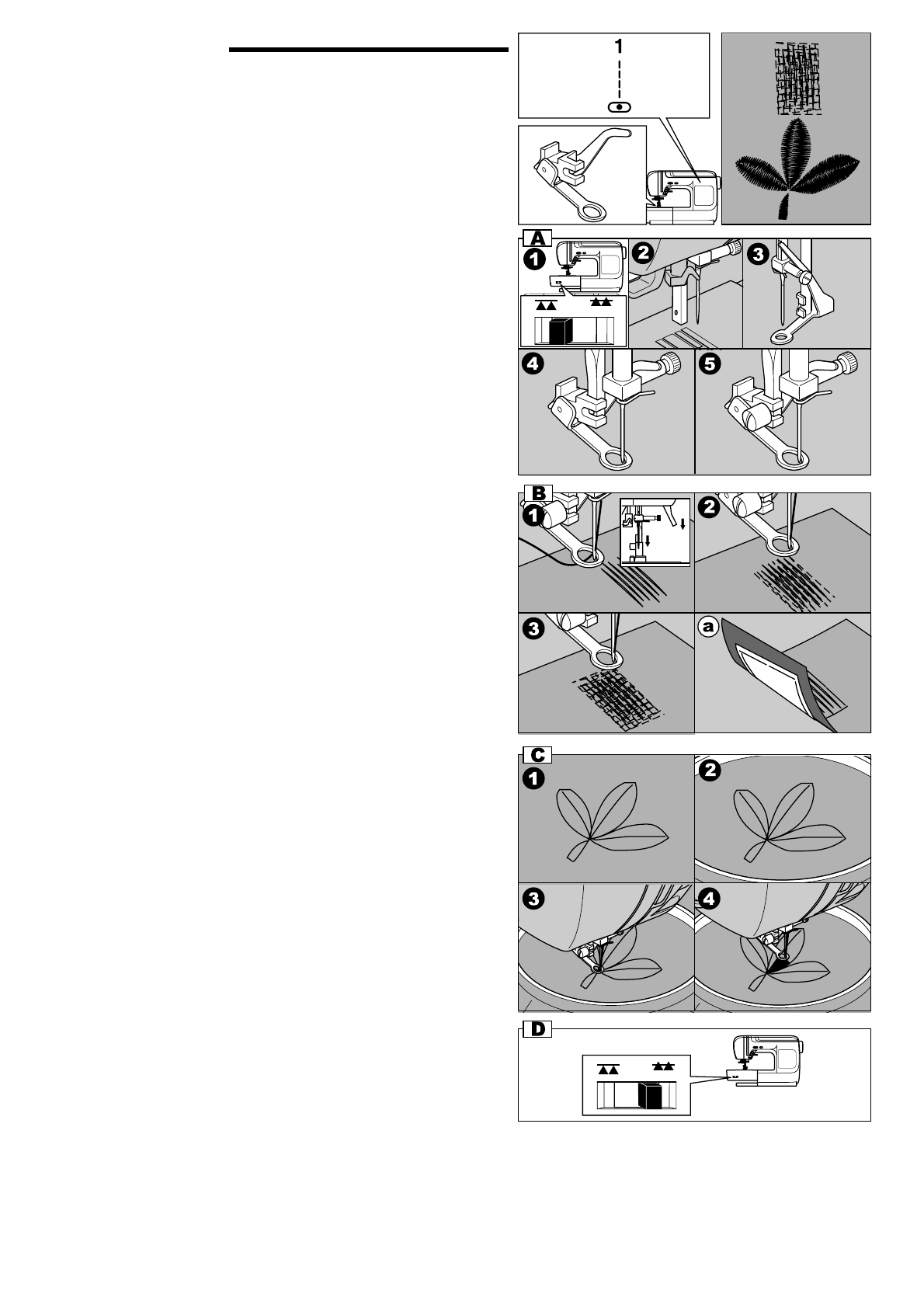 1

A
1
2
3
4
5

B
1
2
3
a

C
1
2
3
4

D