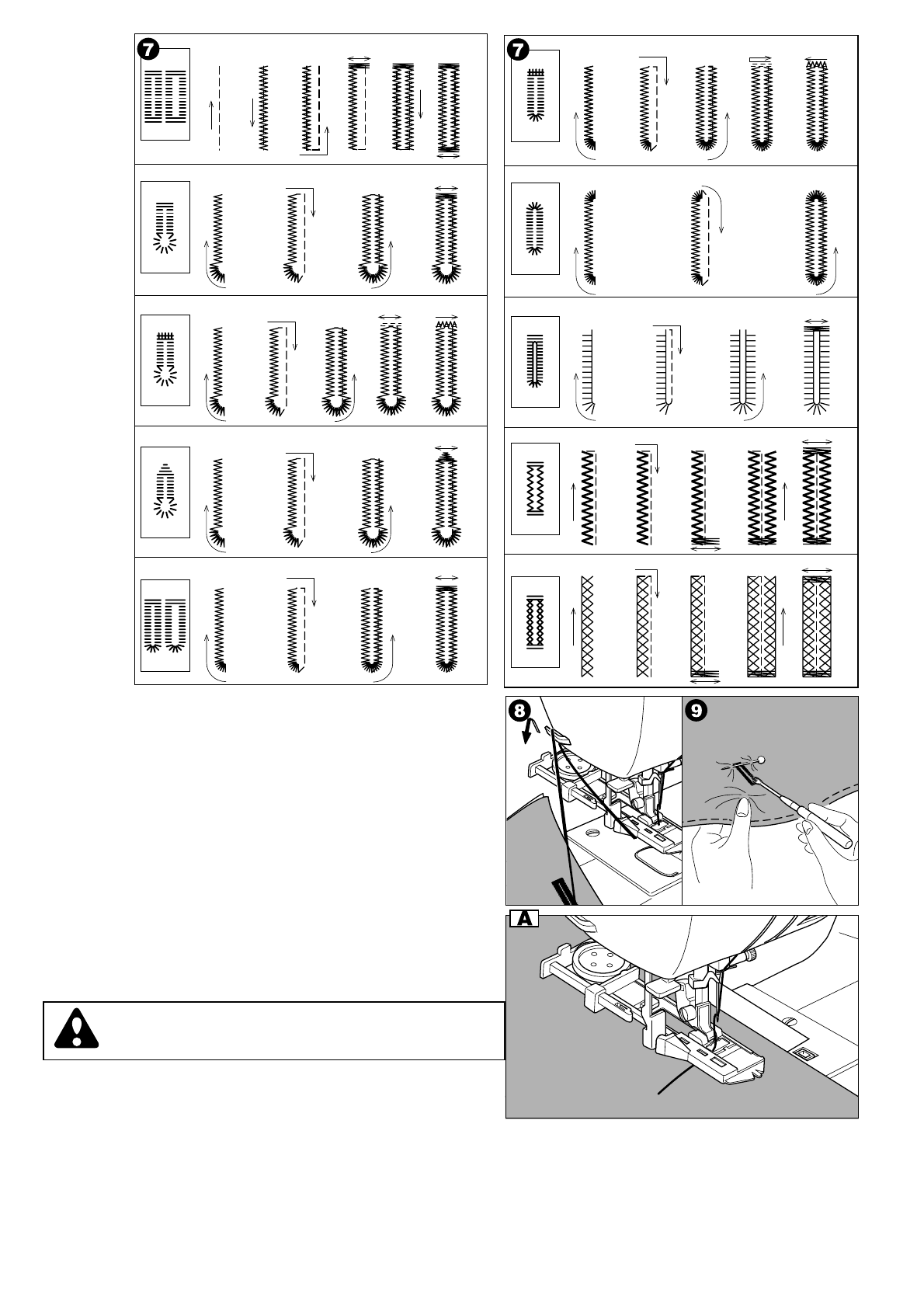 7

7

8

9

A