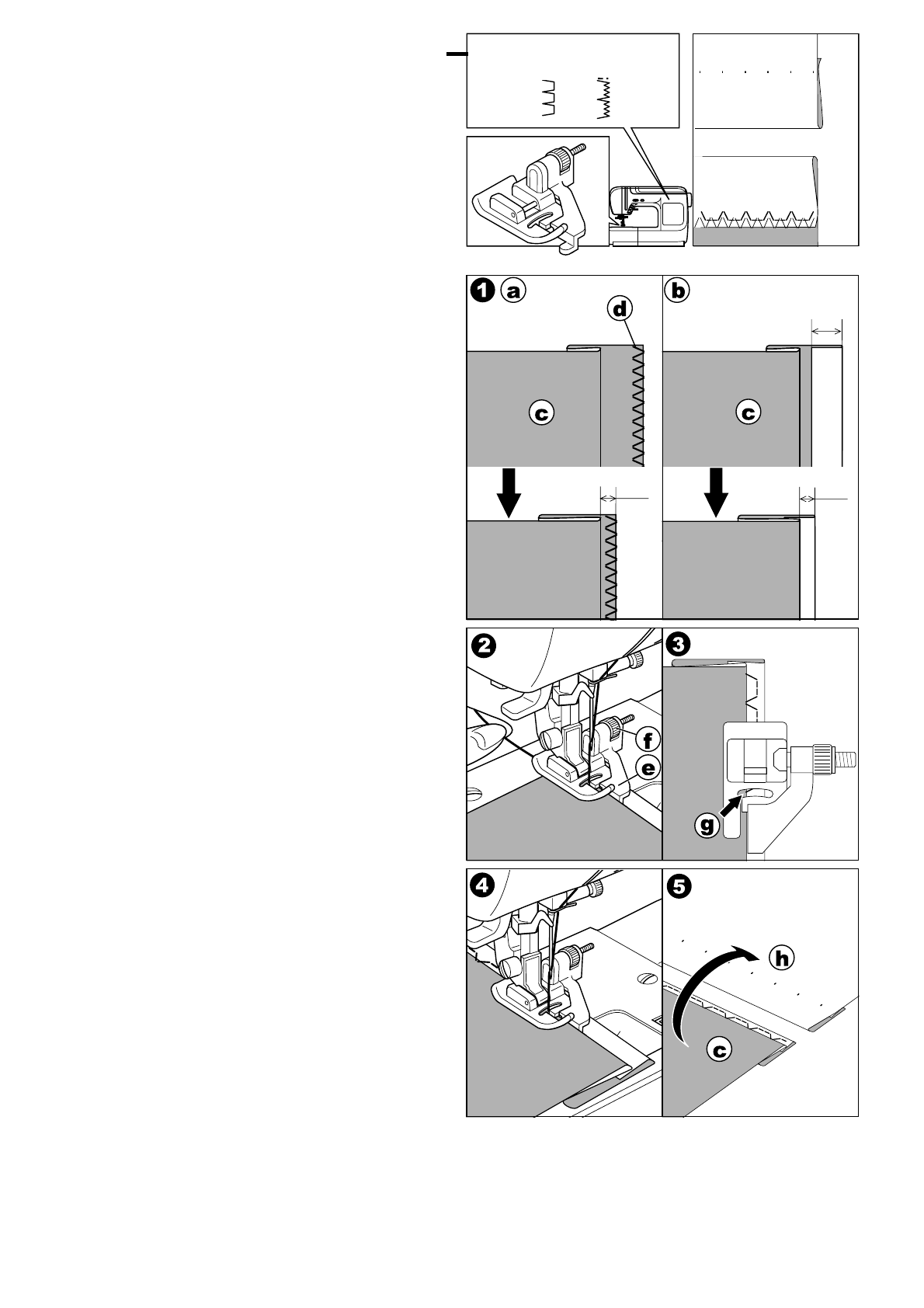 1 a
d
c
b
c
2
f
e
3
g
4
5
h
c