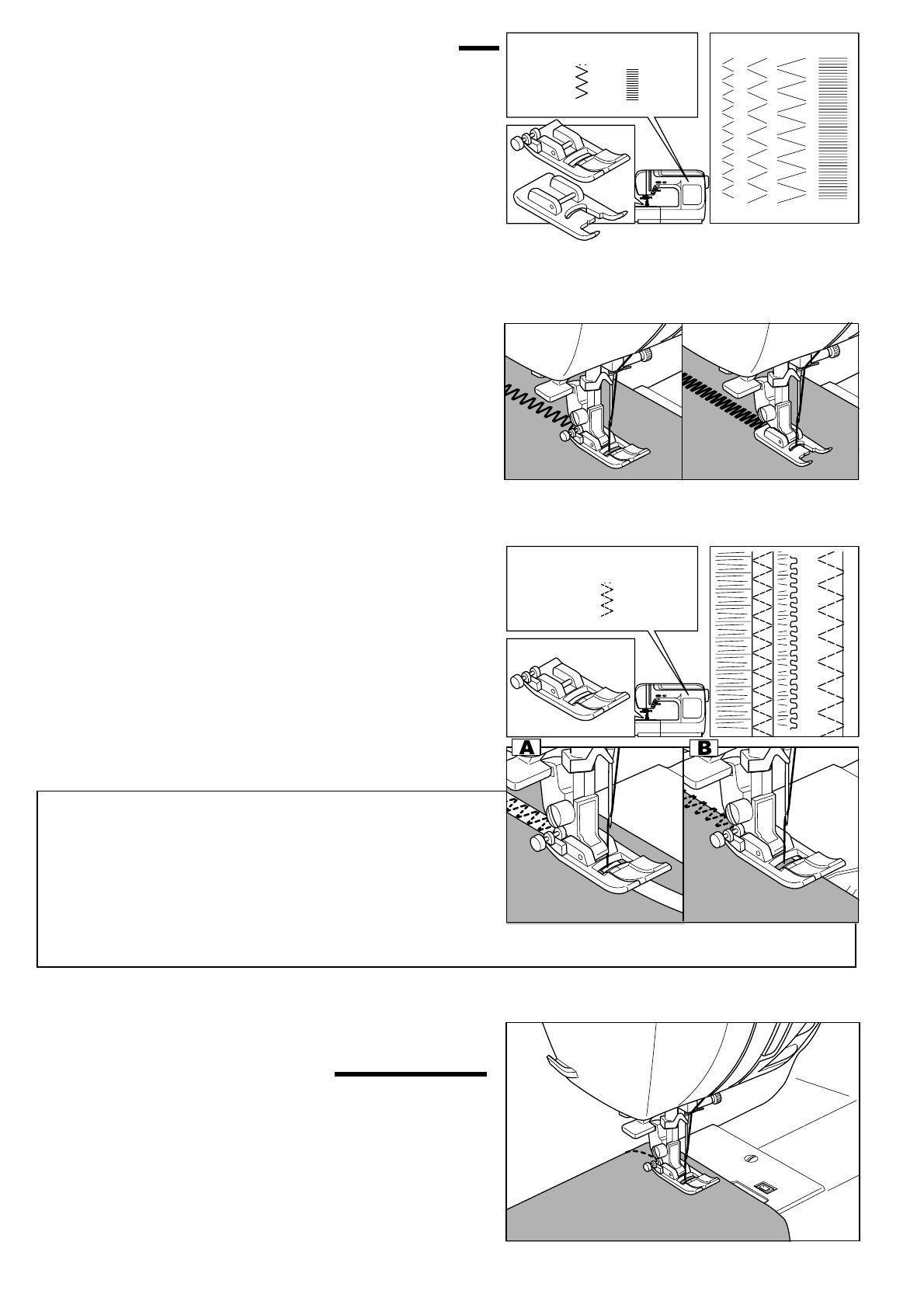 A

B