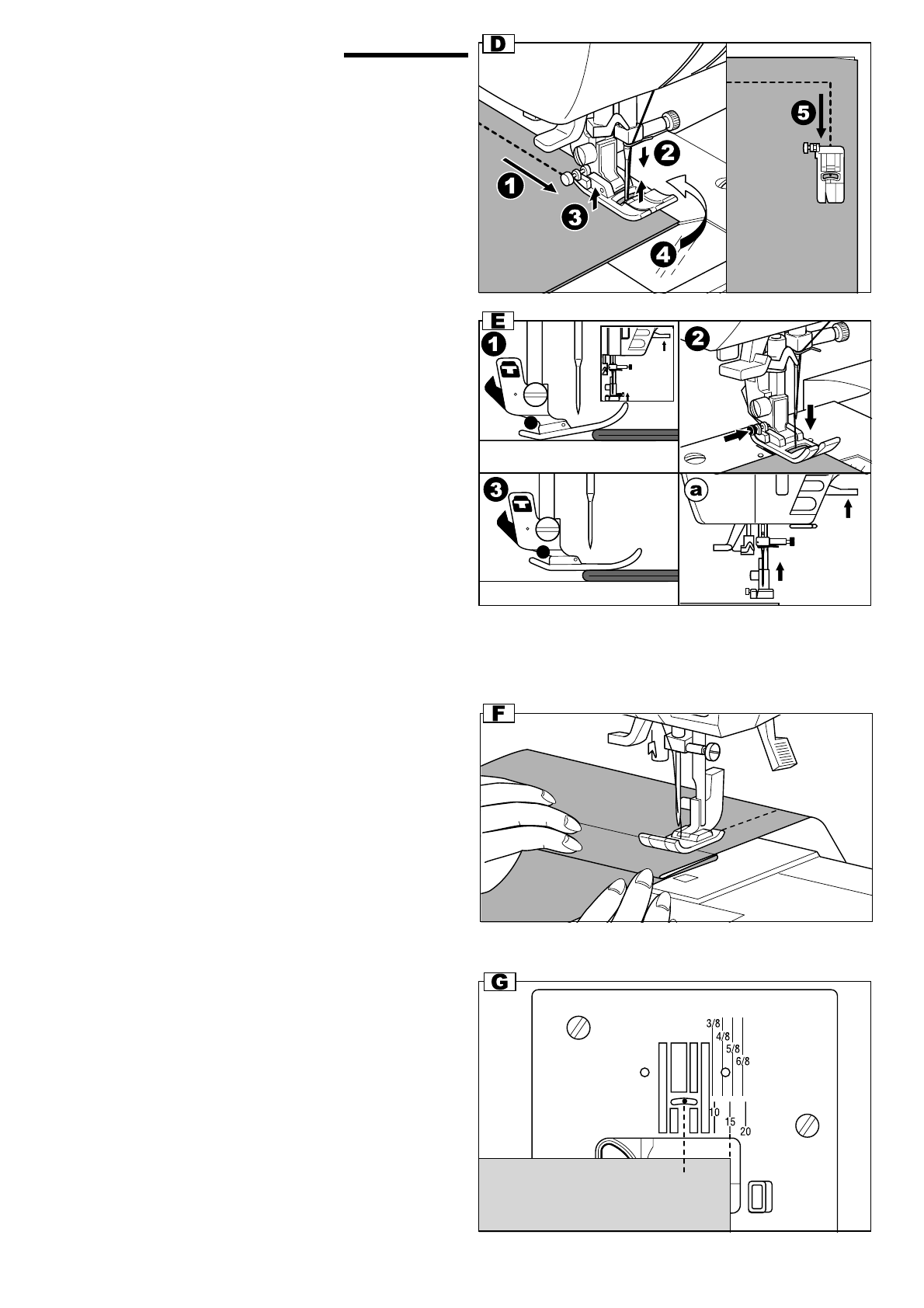 D

1
2
3
4
5

E

1
2
3
a

F

G

3/8
4/8
5/8
6/8
10
15
20