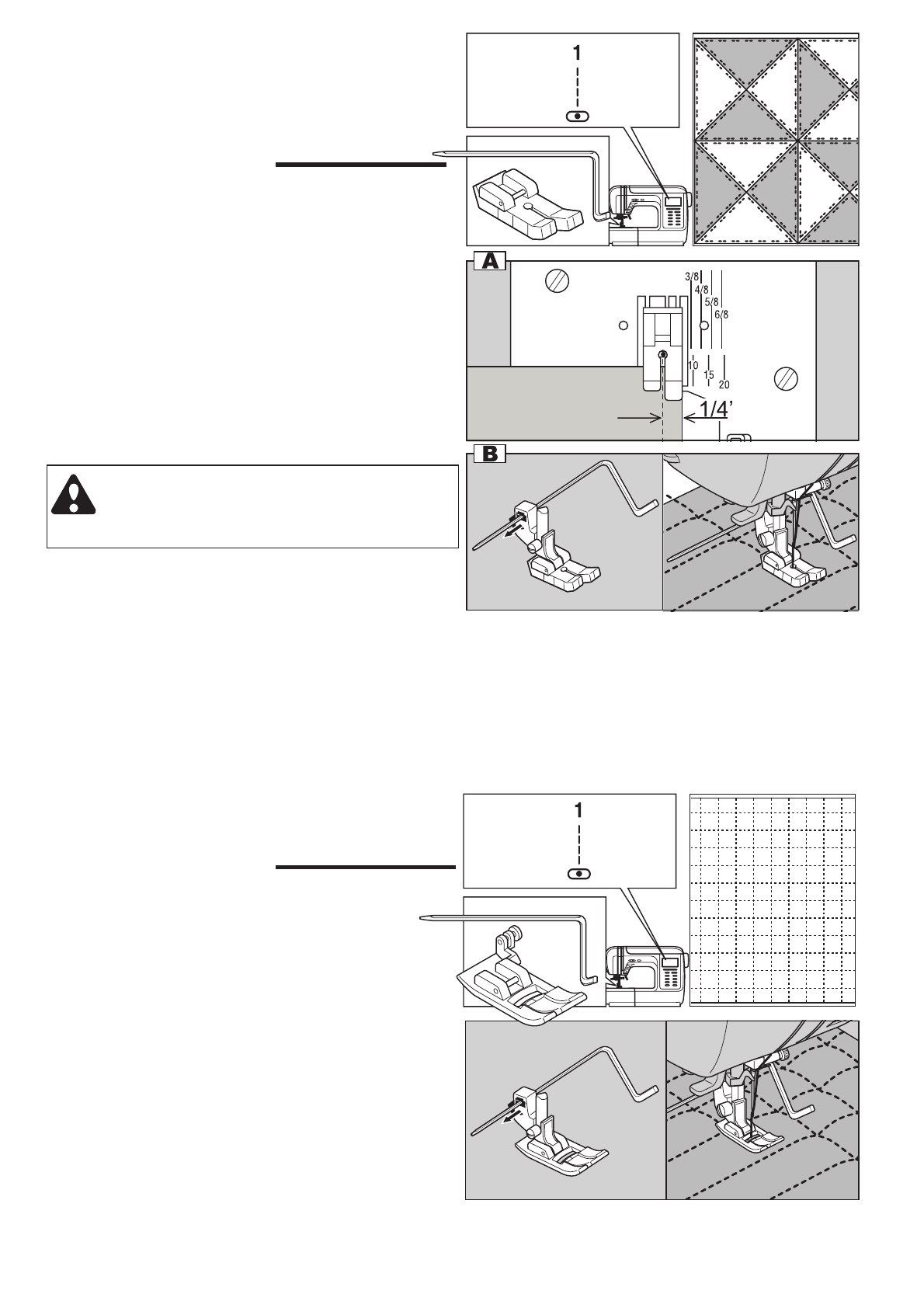 1

A

3/8
4/8
5/8
6/8
10
15
20
1/4'

B

1