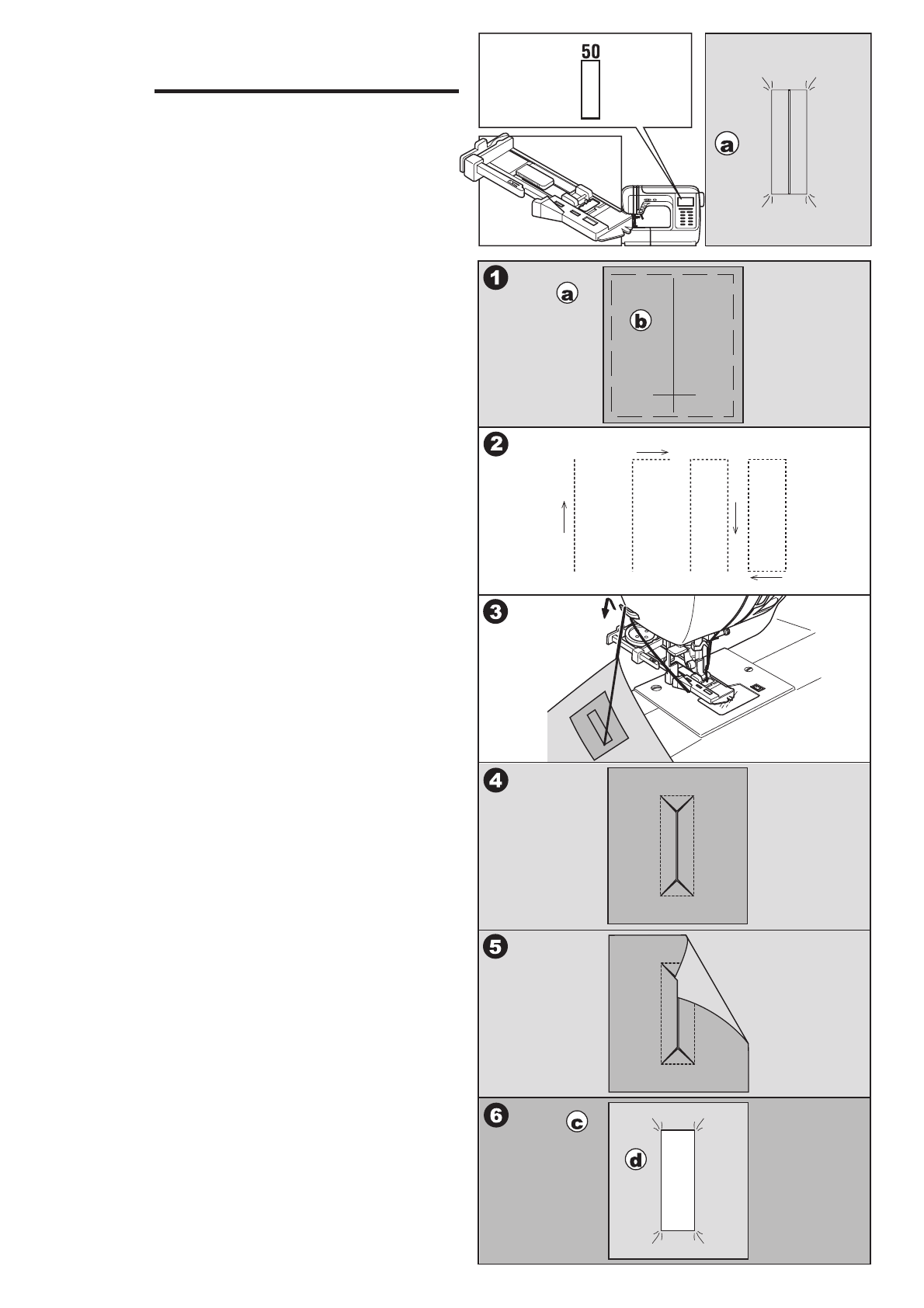 50

a

1

a

b

2

3

4

5

6

c

d