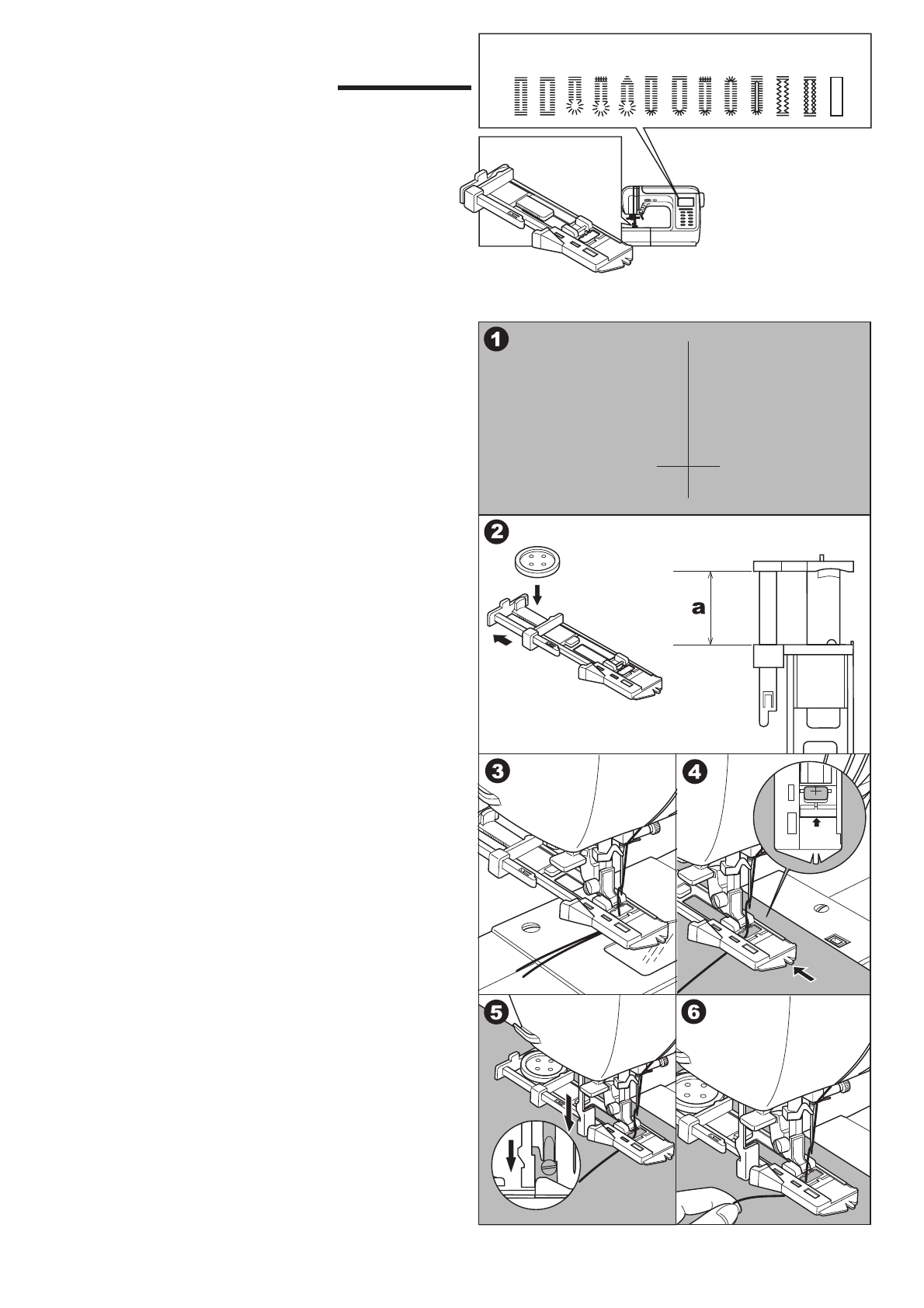 1

2

a

3

4

5

6