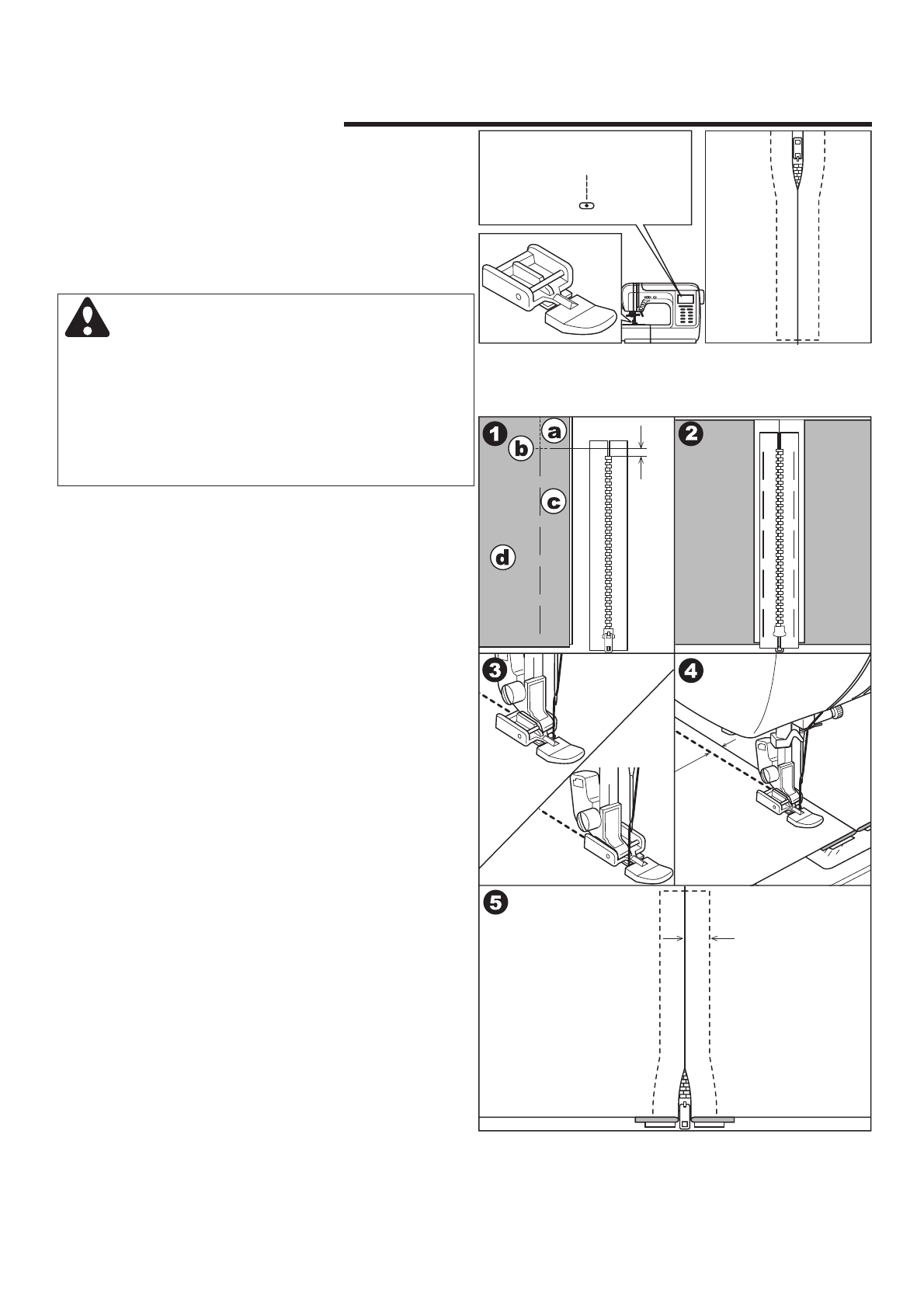 1 a b c d

2

3

4

5