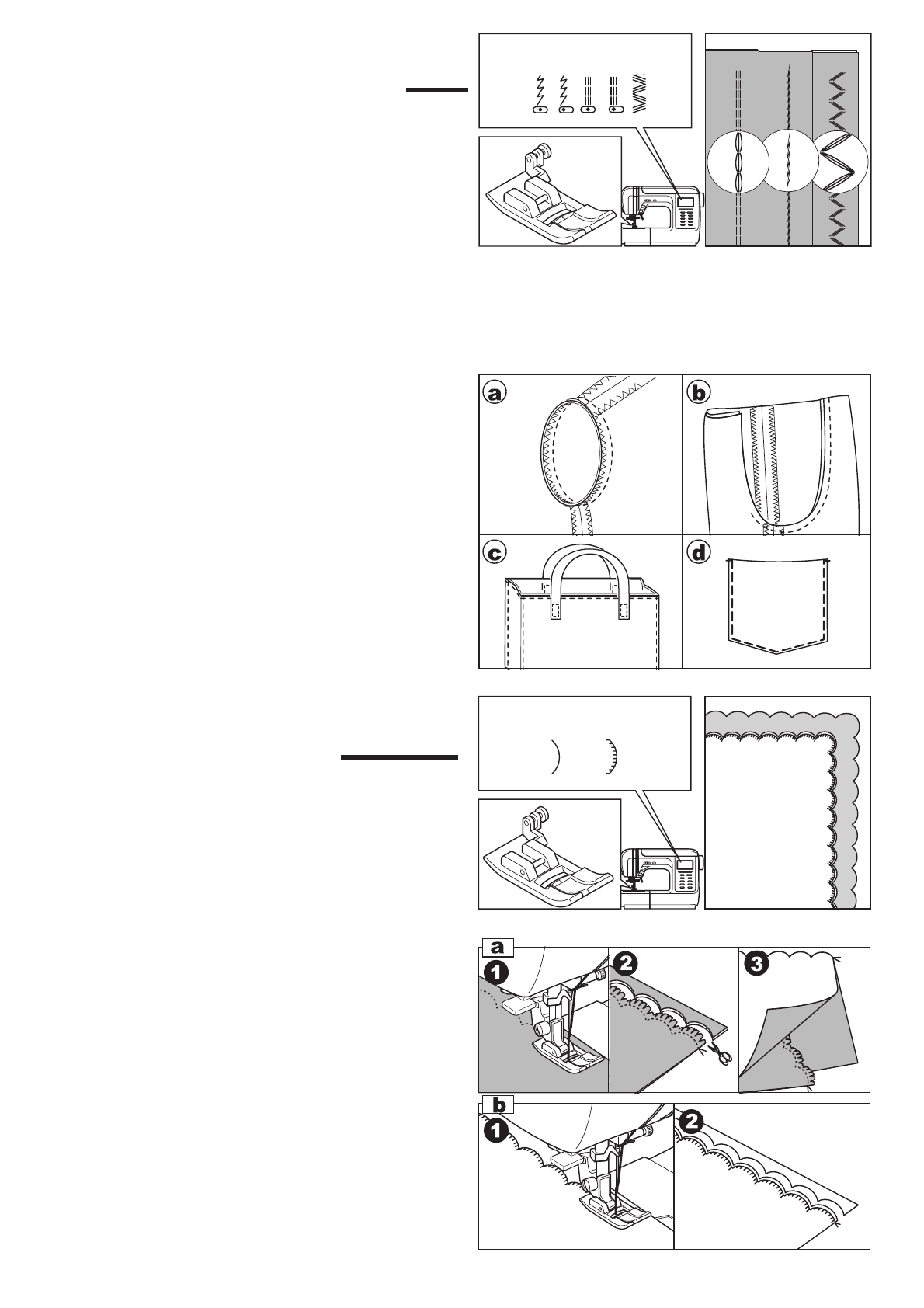 a

b

c

d

a

1

2

3

b

1

2