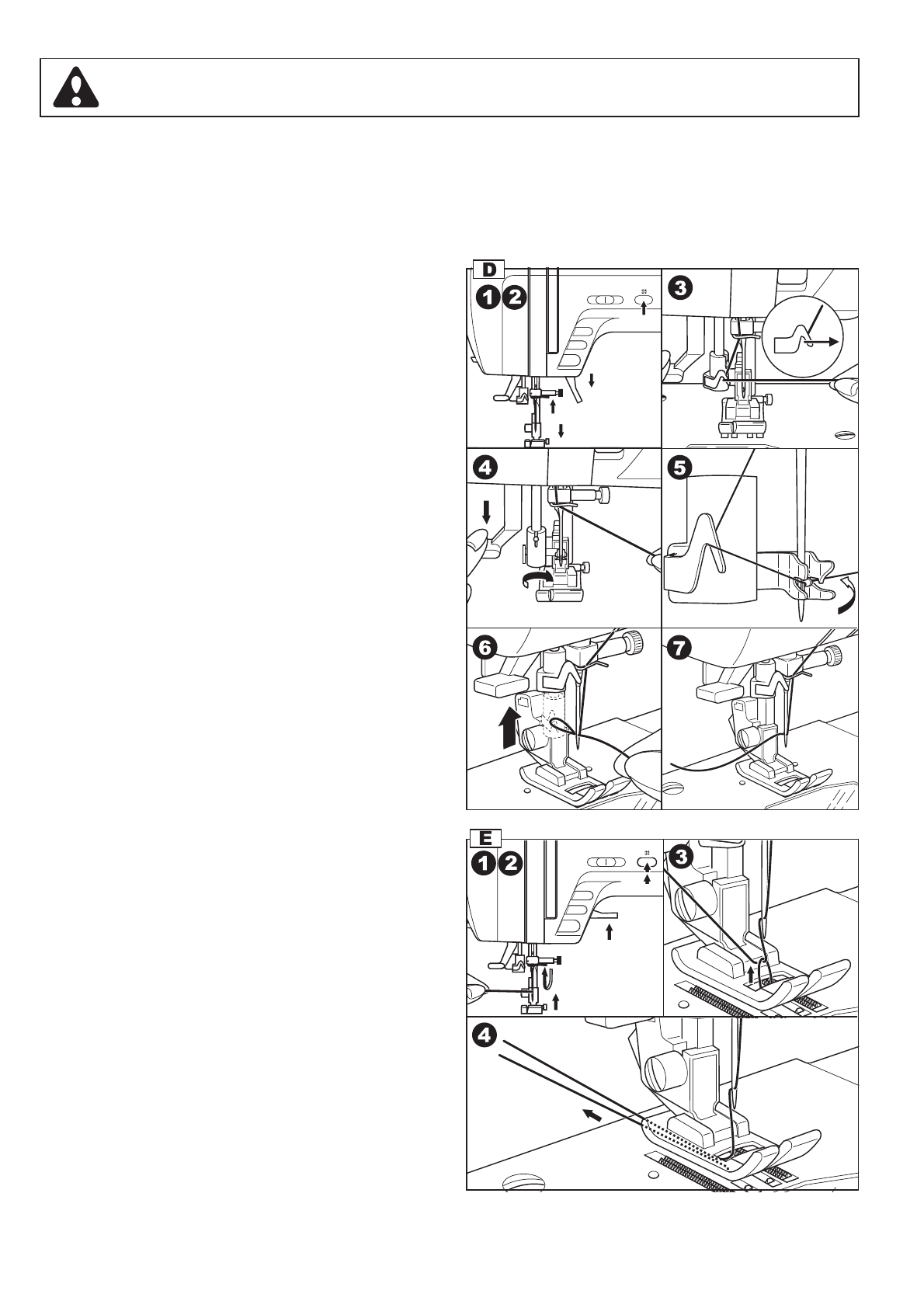 D
1 2
3
4
5
6
7
E
1 2
3
4