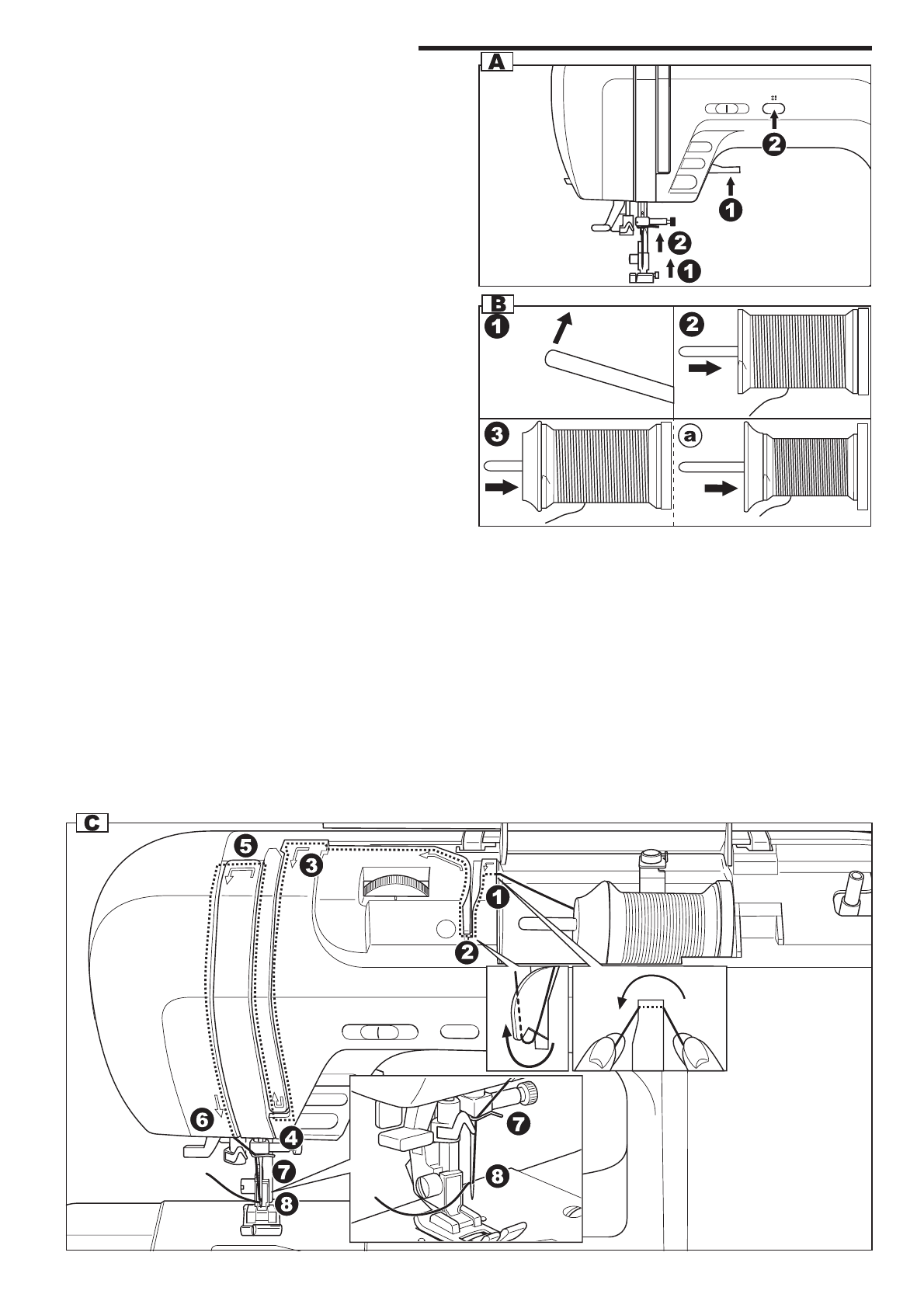 A

2

1

2

1

B

1

2

3

a

C

5

3

1

2

6

4

7

8

7

8