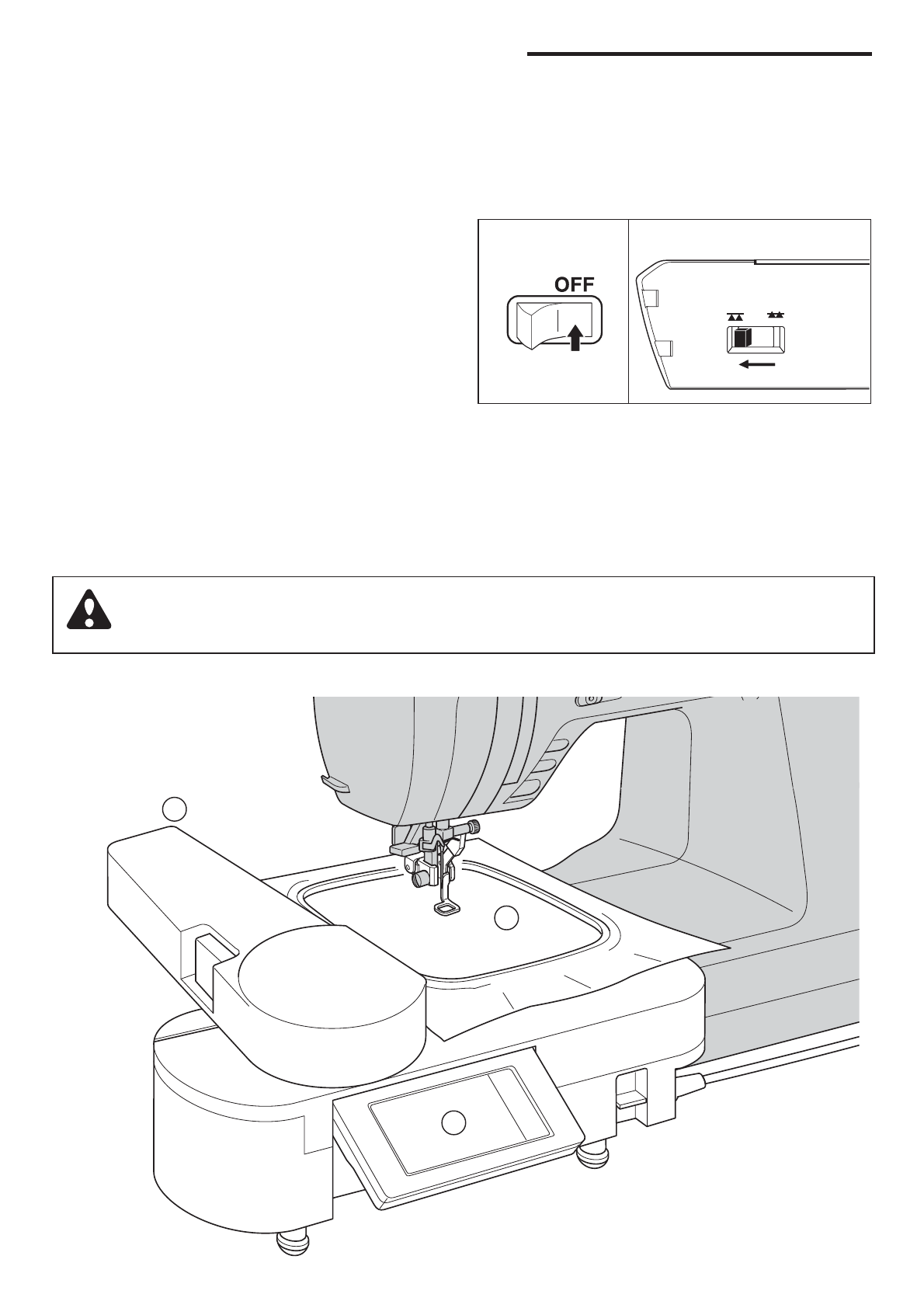 OFF