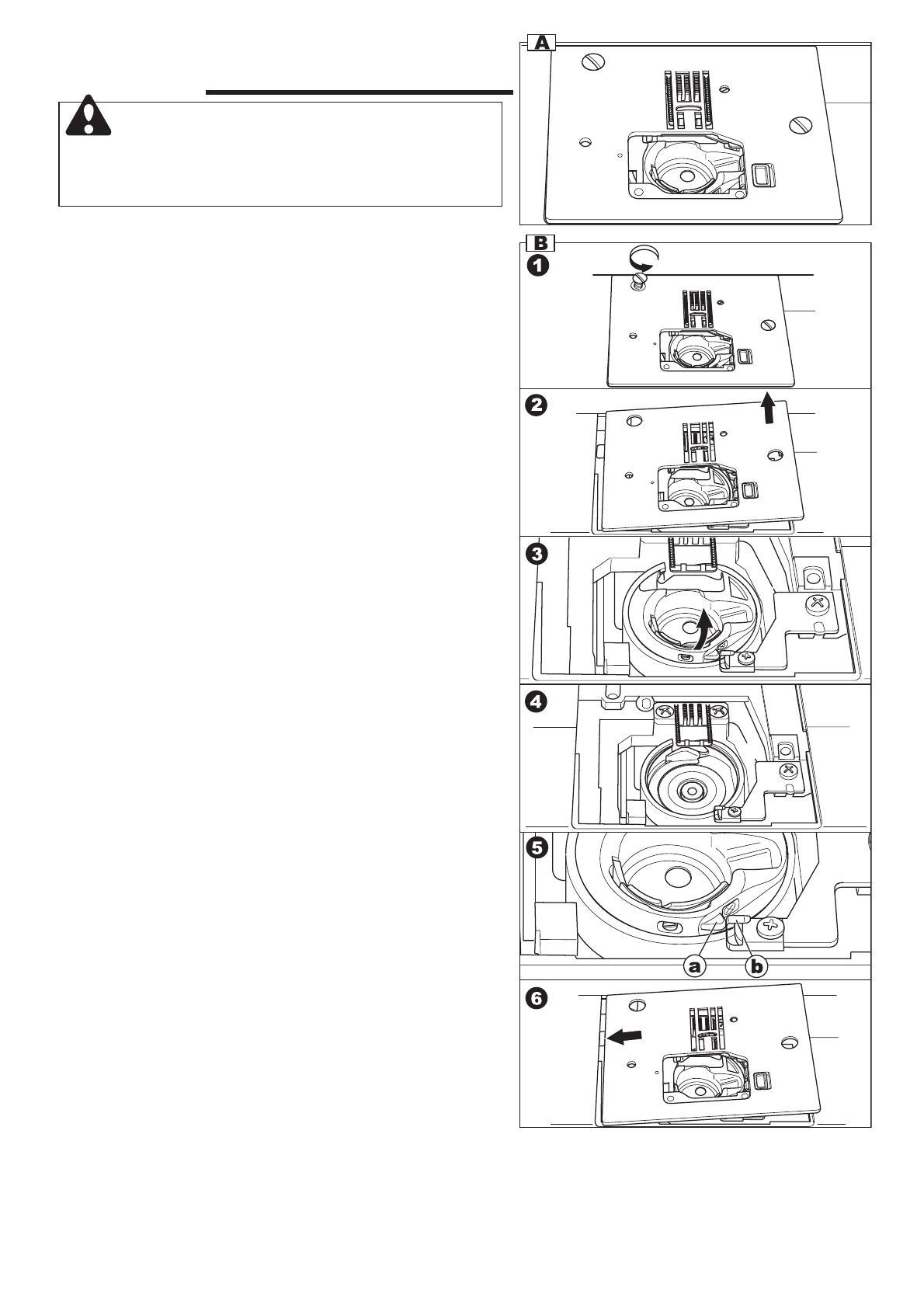 A

B

1

2

3

4

5

a

b

6