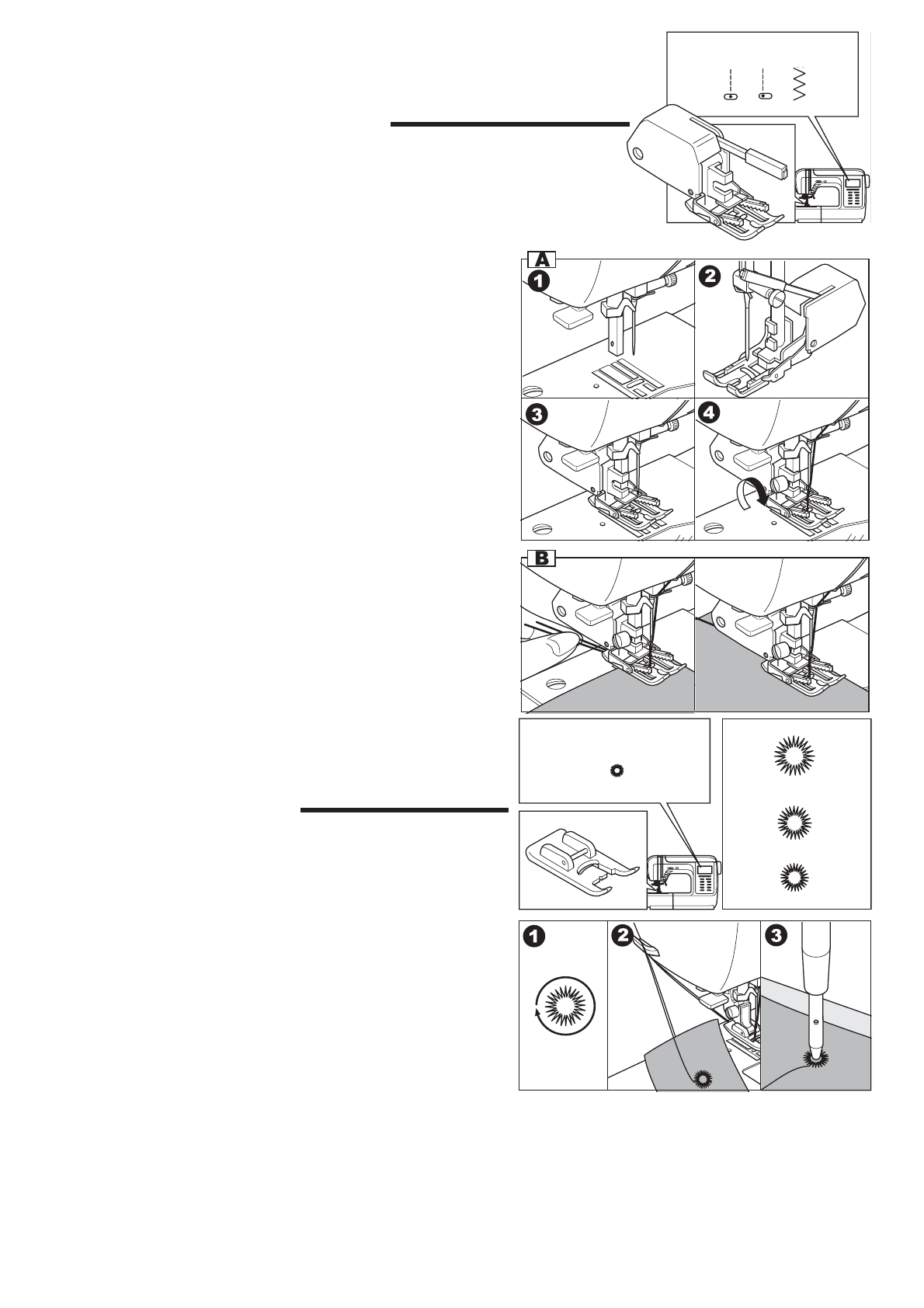 A

1

2

3

4

B

1

2

3