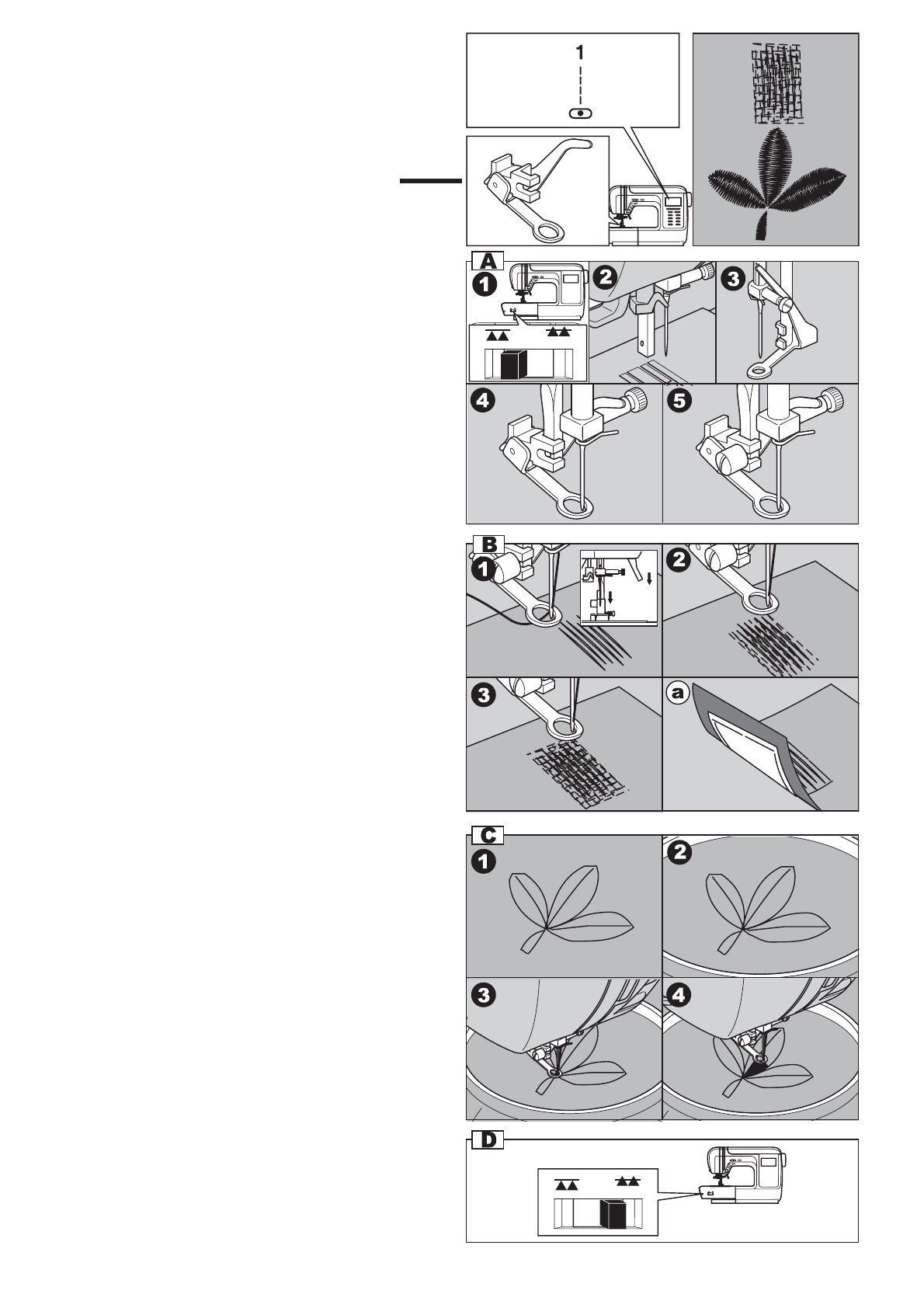 1

A
1
2
3
4
5

B
1
2
3
a

C
1
2
3
4

D