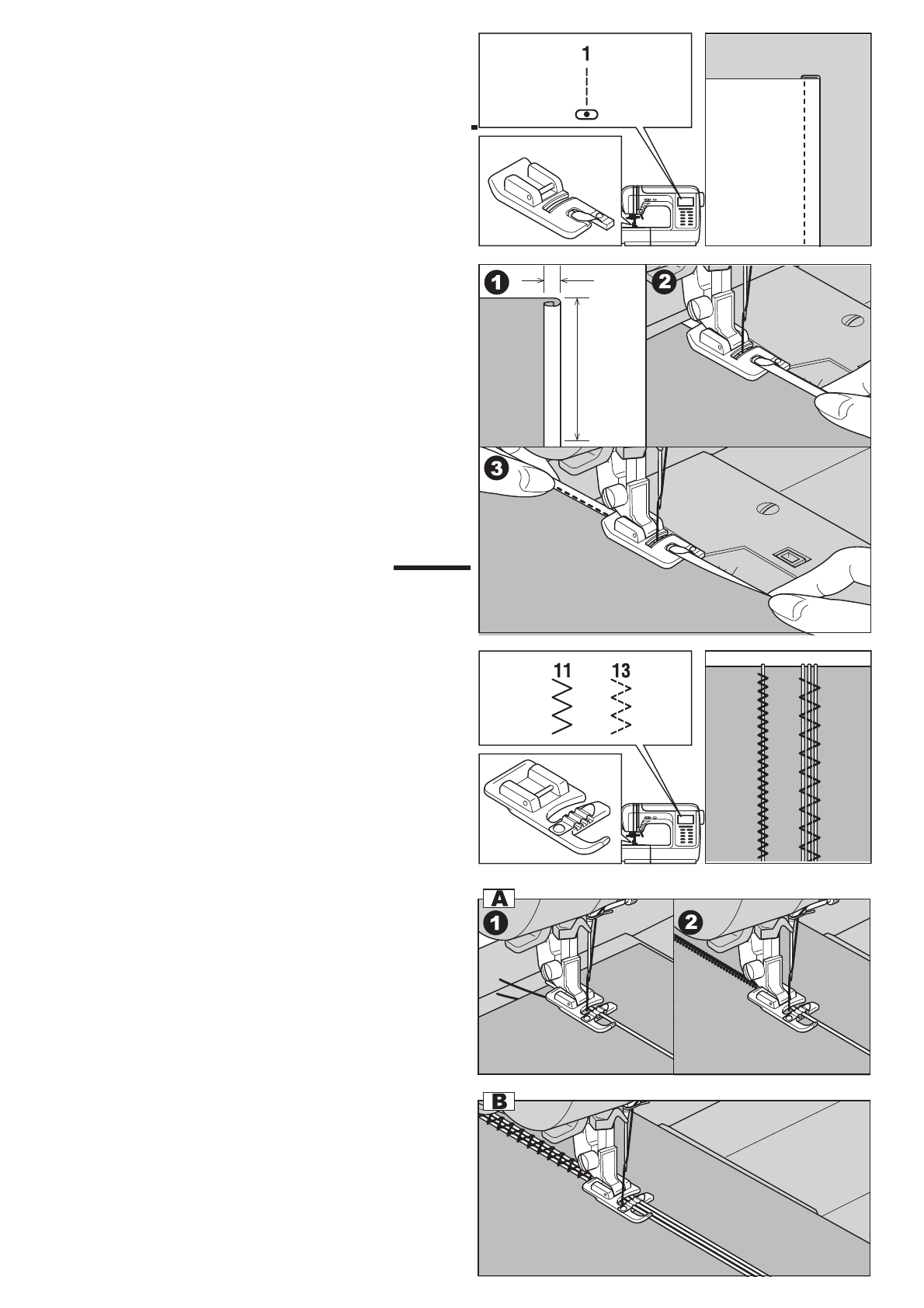 1

1

2

3

11 13

A

1

2

B