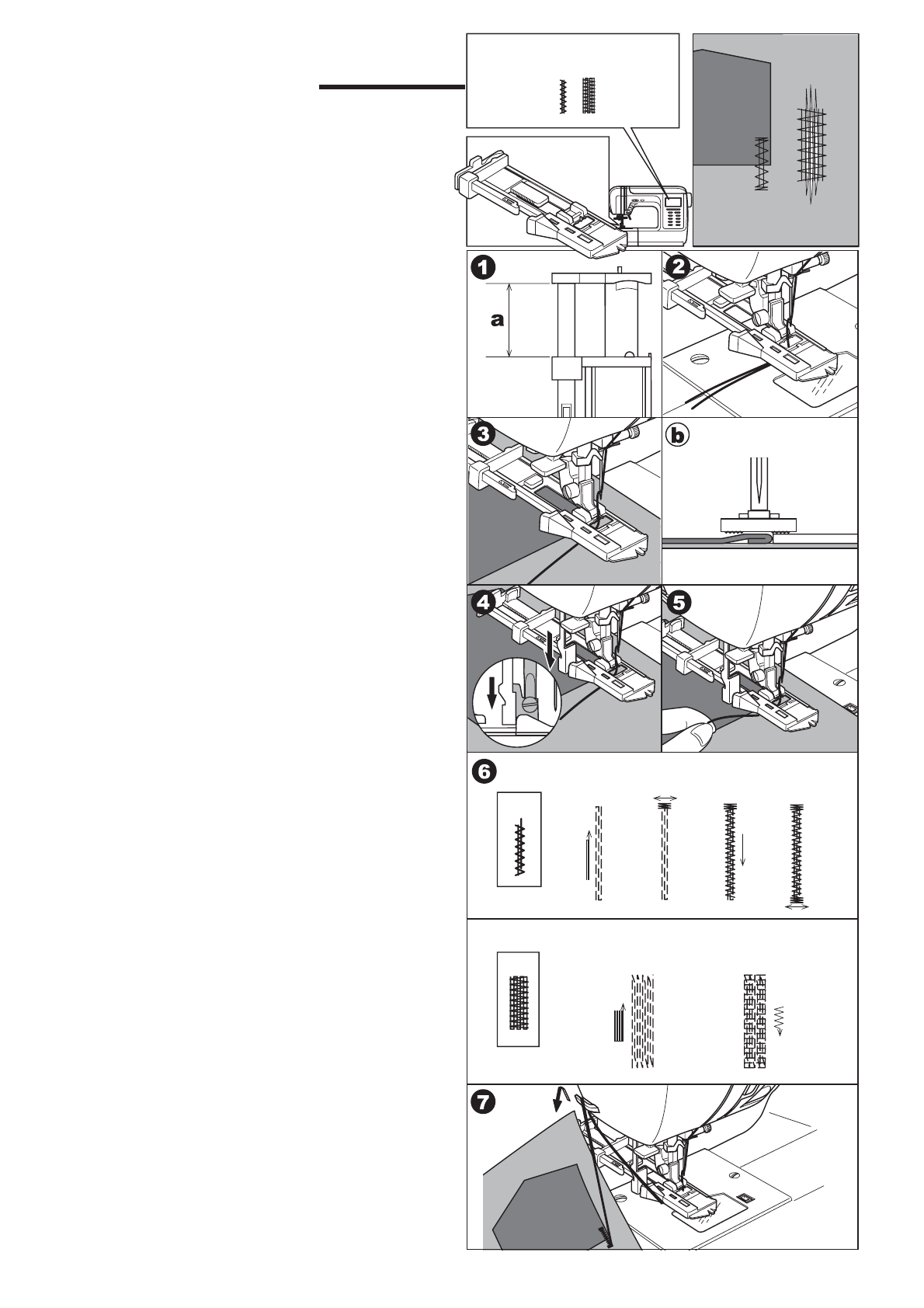 1
a
2
3
b
4
5
6
7