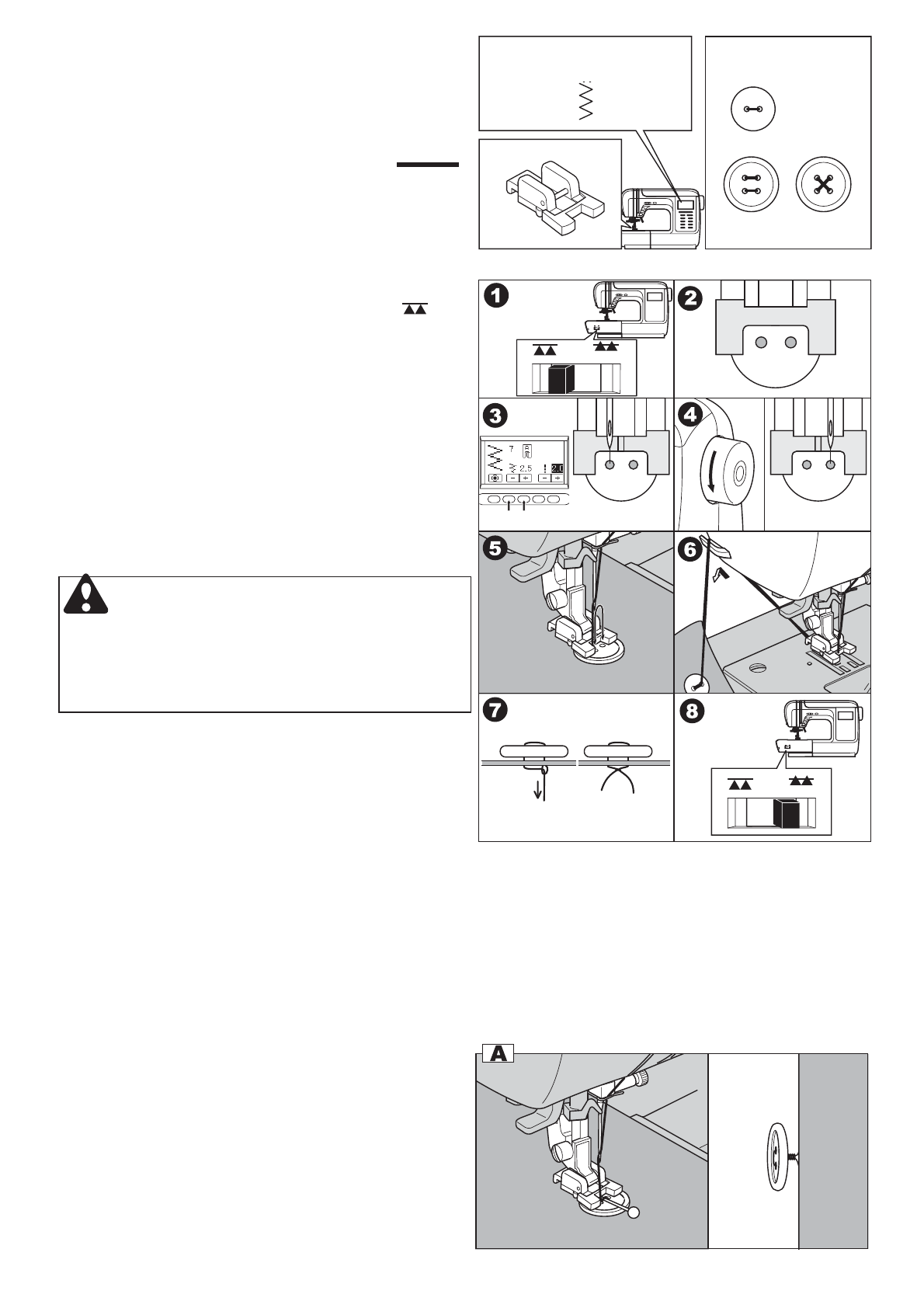 1

2

3

7

2.5

2.0

4

5

6

7

8

A