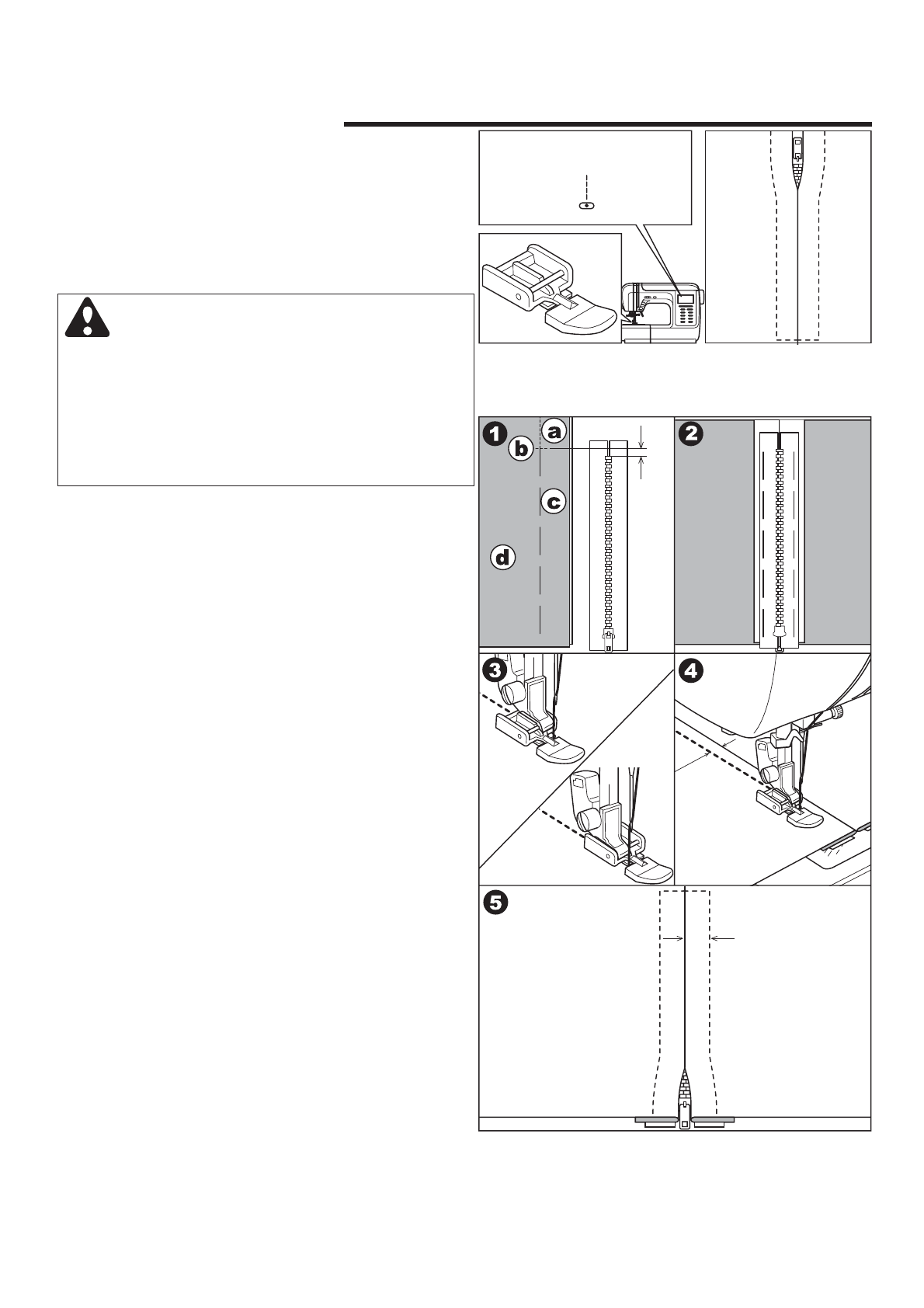 1
a
b
c
d
2
3
4
5