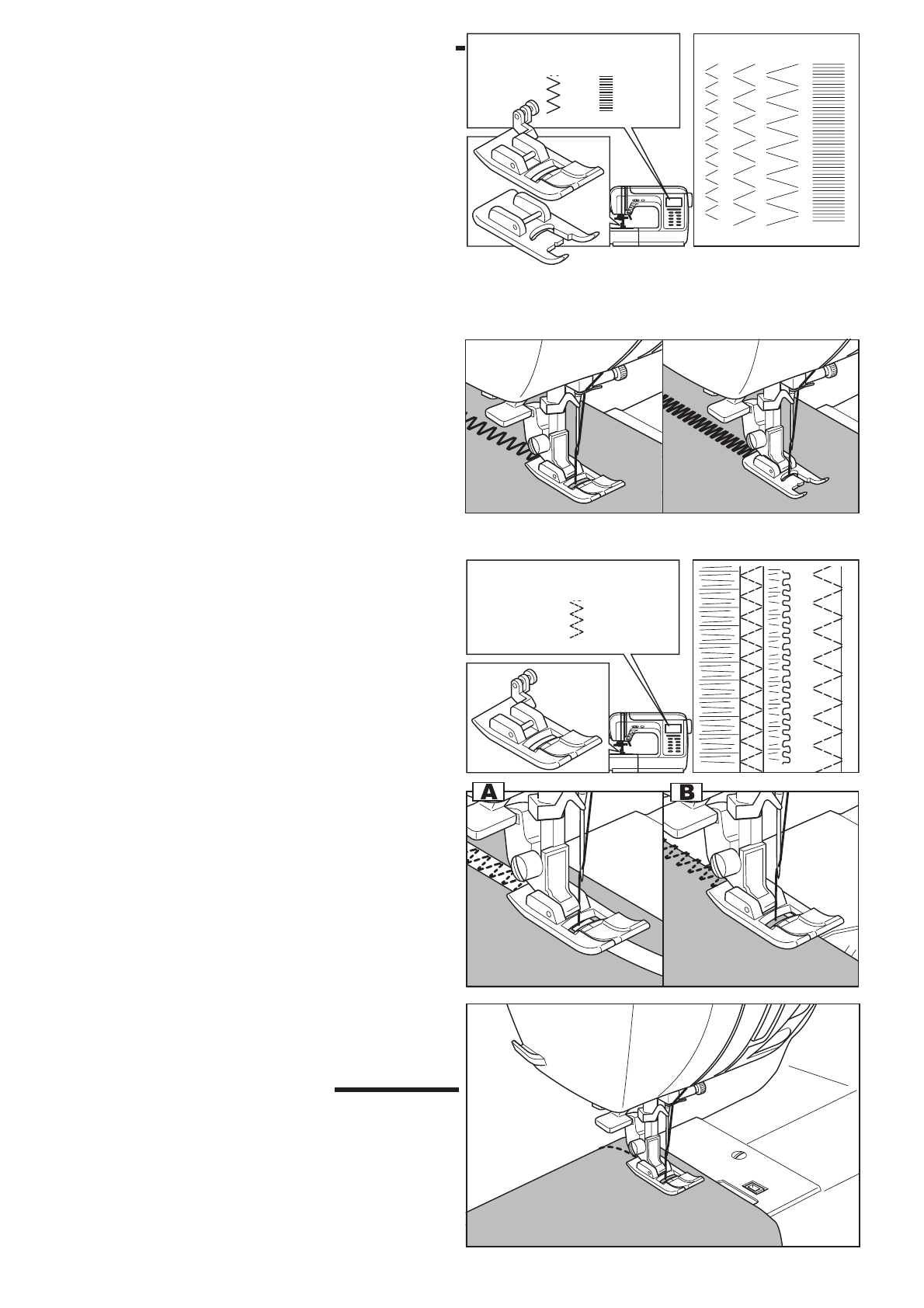 A

B