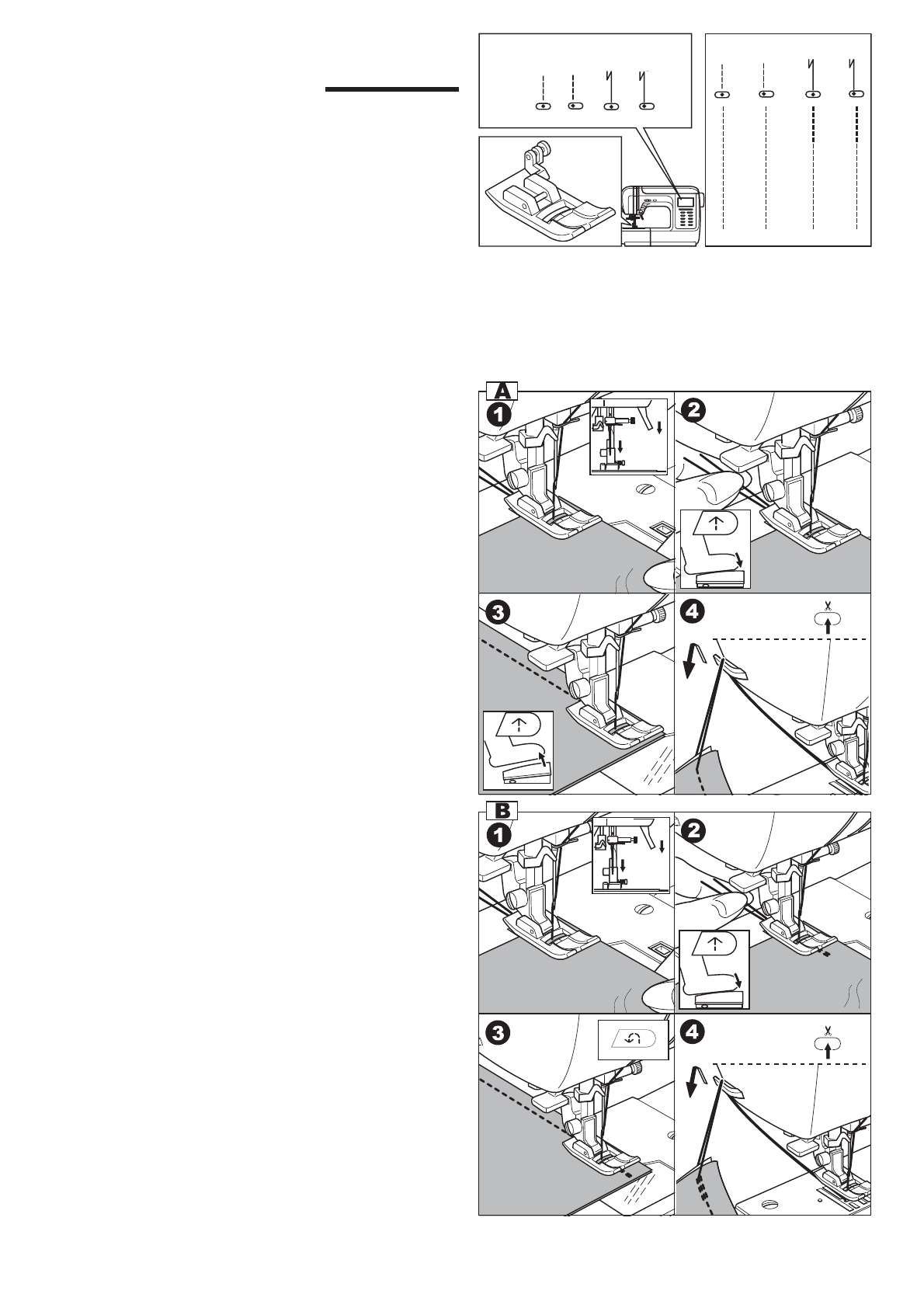 A

1

2

3

4

B

1

2

3

4